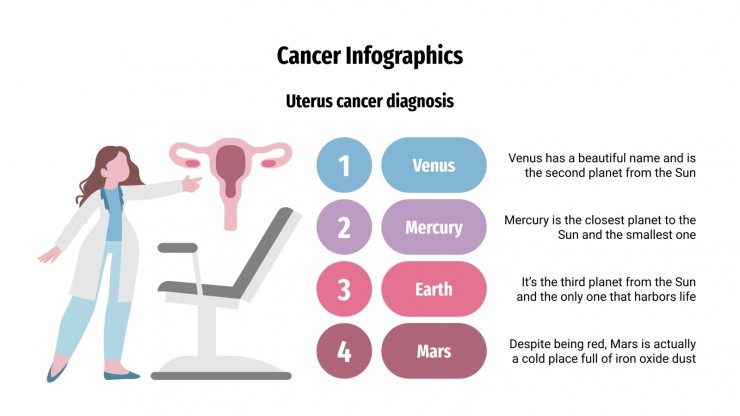 Cancer Infographics

Uterus cancer diagnosis

1

Venus

Venus has a beautiful name and is the second planet from the Sun

2

Mercury

Mercury is the closest planet to the Sun and the smallest one

3

Earth

It's the third planet from the Sun and the only one that harbors life

4

Mars

Despite being red, Mars is actually a cold place full of iron oxide dust