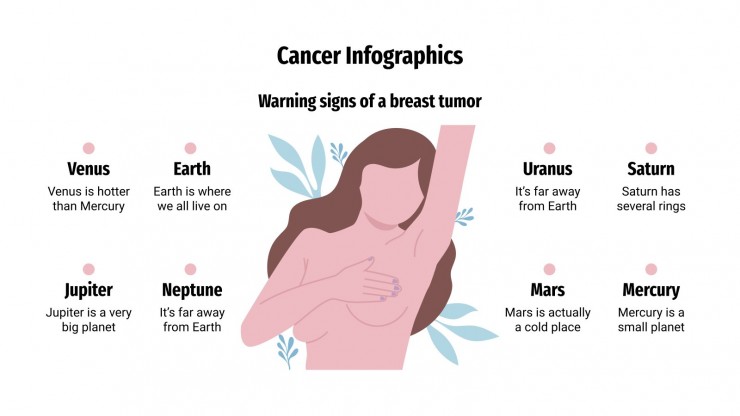 Cancer Infographics

Warning signs of a breast tumor

Venus
Venus is hotter than Mercury

Earth
Earth is where we all live on

Jupiter
Jupiter is a very big planet

Neptune
It's far away from Earth

Uranus
It's far away from Earth

Saturn
Saturn has several rings

Mars
Mars is actually a cold place

Mercury
Mercury is a small planet