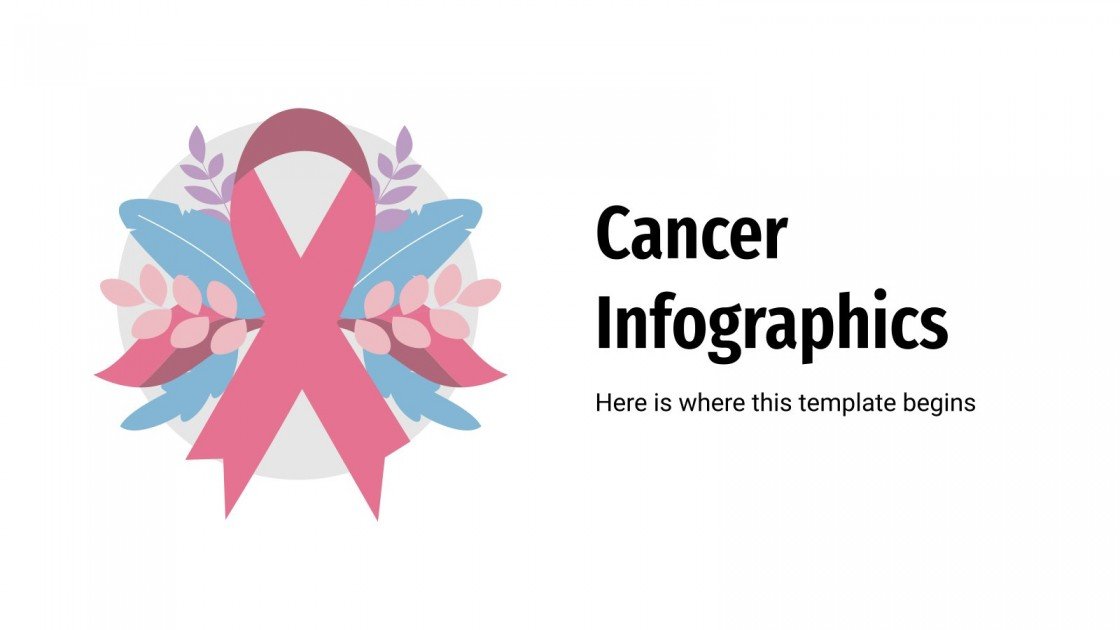 Cancer Infographics

Here is where this template begins