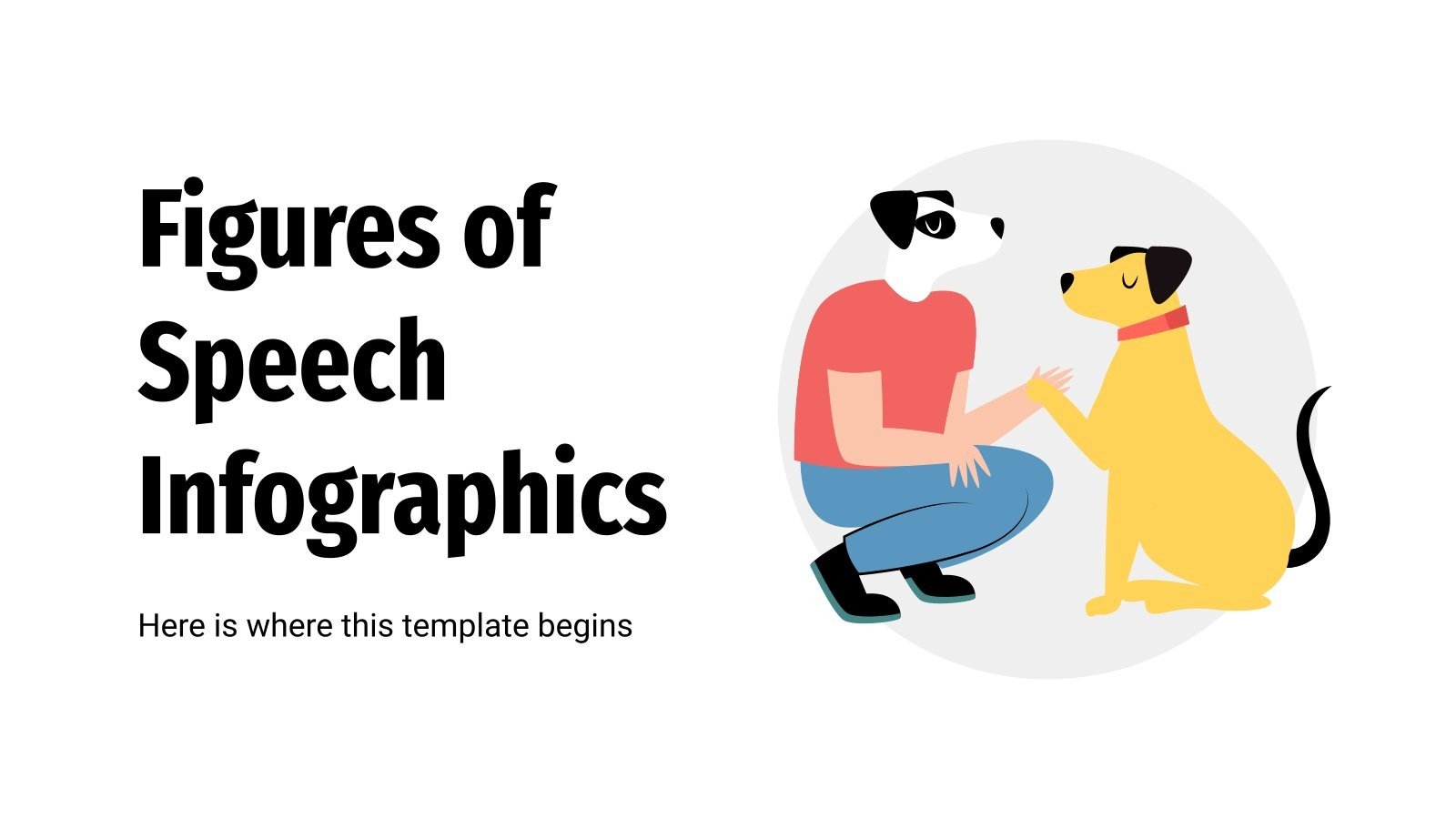 Figures of Speech Infographics

Here is where this template begins