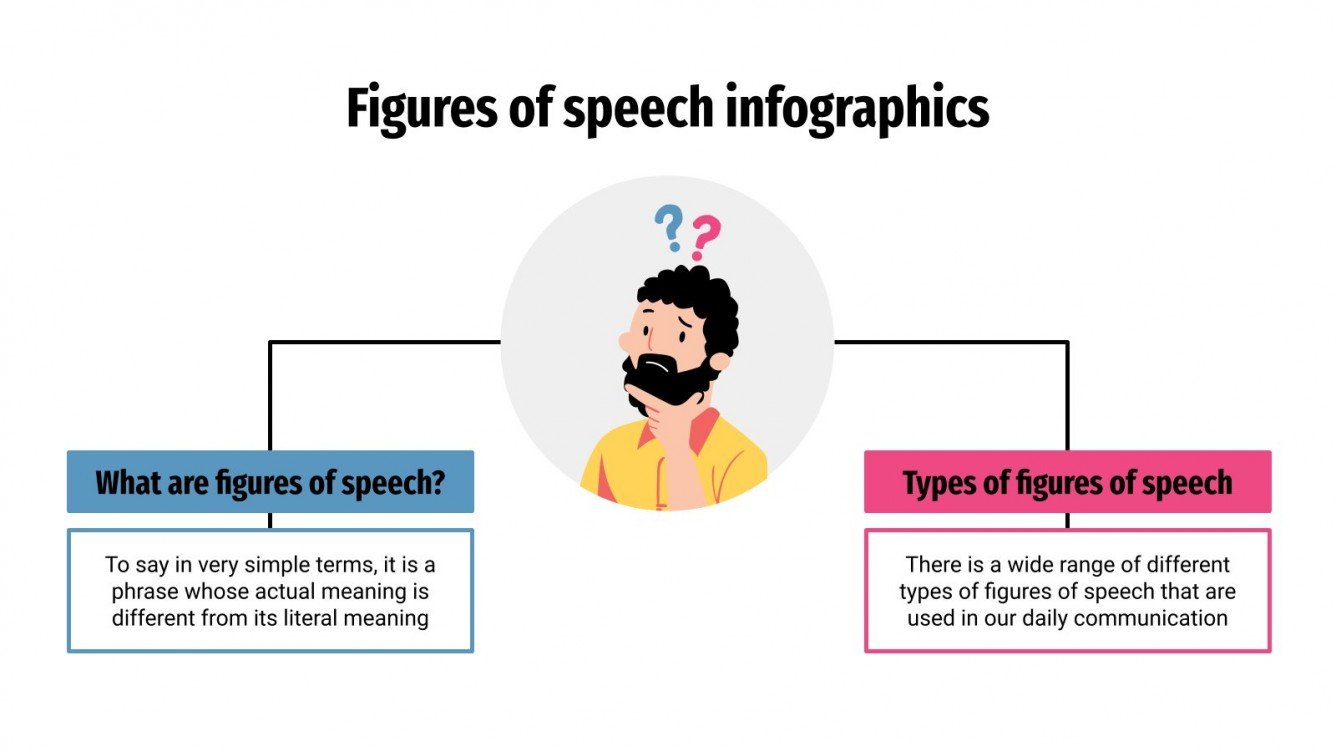 Figures of speech infographics

??

What are figures of speech?

To say in very simple terms, it is a phrase whose actual meaning is different from its literal meaning

Types of figures of speech

There is a wide range of different types of figures of speech that are used in our daily communication