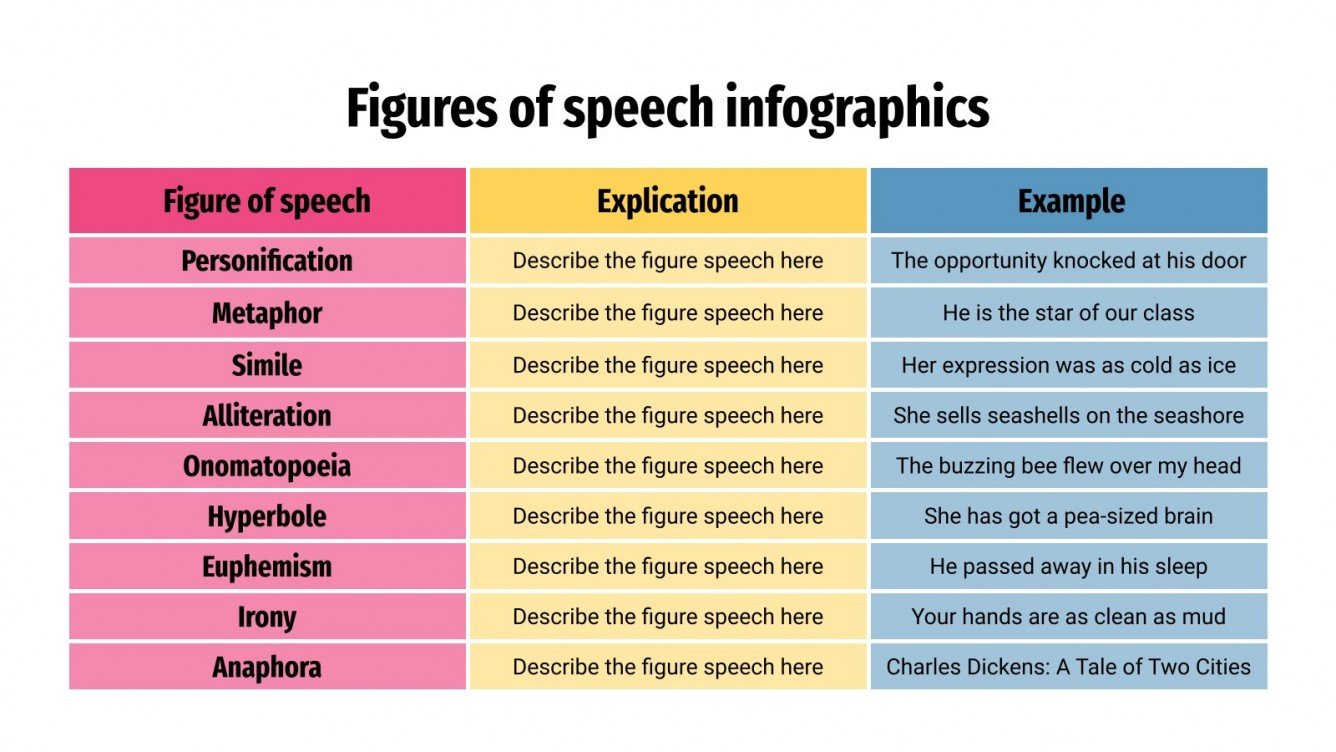 Figures of speech infographics

| Figure of speech | Explication | Example |
|---|---|---|
| Personification | Describe the figure speech here | The opportunity knocked at his door |
| Metaphor | Describe the figure speech here | He is the star of our class |
| Simile | Describe the figure speech here | Her expression was as cold as ice |
| Alliteration | Describe the figure speech here | She sells seashells on the seashore |
| Onomatopoeia | Describe the figure speech here | The buzzing bee flew over my head |
| Hyperbole | Describe the figure speech here | She has got a pea-sized brain |
| Euphemism | Describe the figure speech here | He passed away in his sleep |
| Irony | Describe the figure speech here | Your hands are as clean as mud |
| Anaphora | Describe the figure speech here | Charles Dickens: A Tale of Two Cities |