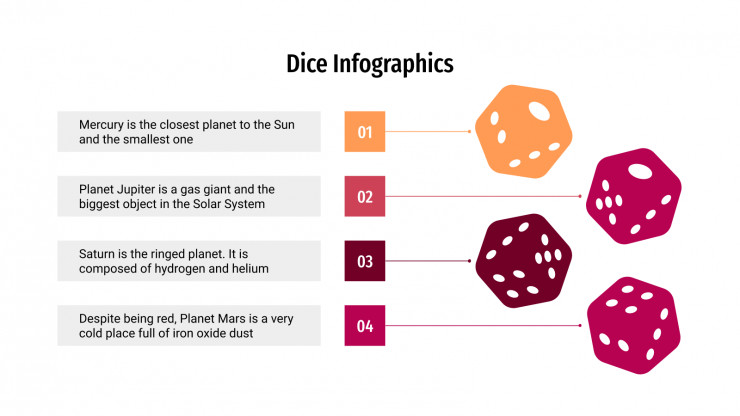 Dice Infographics

Mercury is the closest planet to the Sun and the smallest one

01

Planet Jupiter is a gas giant and the biggest object in the Solar System

02

Saturn is the ringed planet. It is composed of hydrogen and helium

03

Despite being red, Planet Mars is a very cold place full of iron oxide dust

04