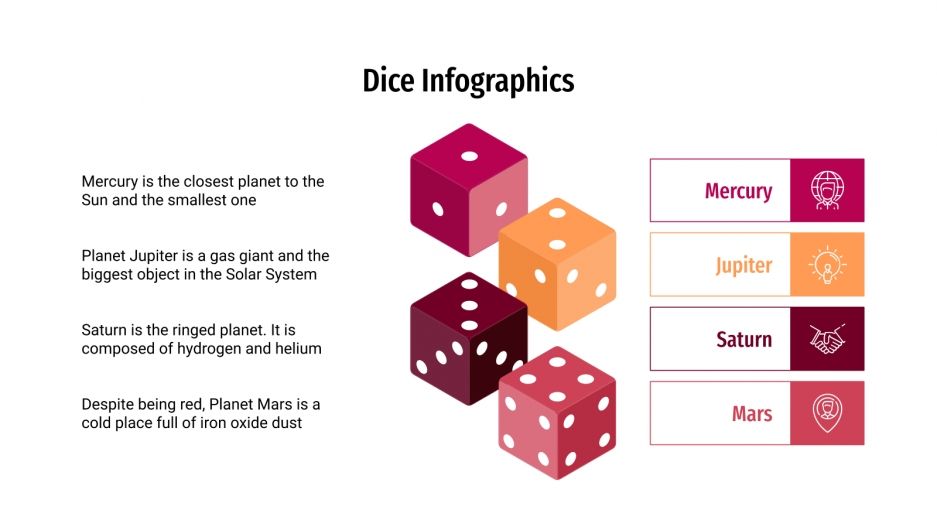 Dice Infographics

Mercury is the closest planet to the Sun and the smallest one

Planet Jupiter is a gas giant and the biggest object in the Solar System

Saturn is the ringed planet. It is composed of hydrogen and helium

Despite being red, Planet Mars is a cold place full of iron oxide dust

Mercury

Jupiter

Saturn

Mars