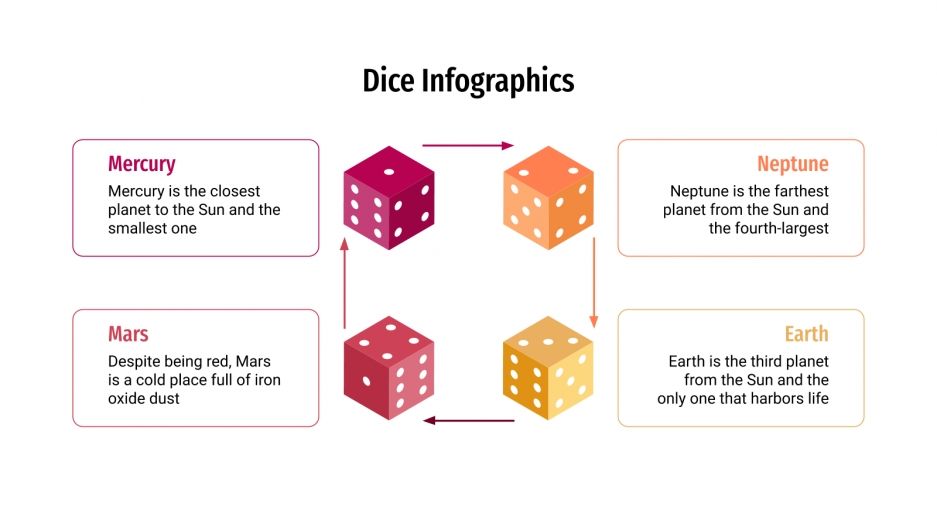 Dice Infographics

Mercury
Mercury is the closest planet to the Sun and the smallest one

Neptune
Neptune is the farthest planet from the Sun and the fourth-largest

Mars
Despite being red, Mars is a cold place full of iron oxide dust

Earth
Earth is the third planet from the Sun and the only one that harbors life