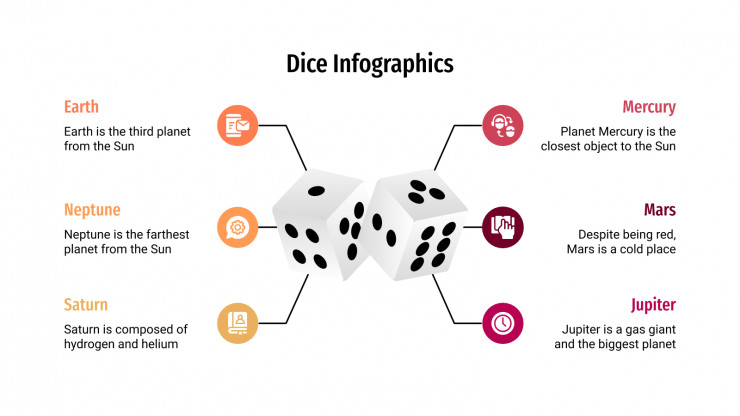 Dice Infographics

Earth

Earth is the third planet from the Sun

Neptune

Neptune is the farthest planet from the Sun

Saturn

Saturn is composed of hydrogen and helium

Mercury

Planet Mercury is the closest object to the Sun

Mars

Despite being red, Mars is a cold place

Jupiter

Jupiter is a gas giant and the biggest planet