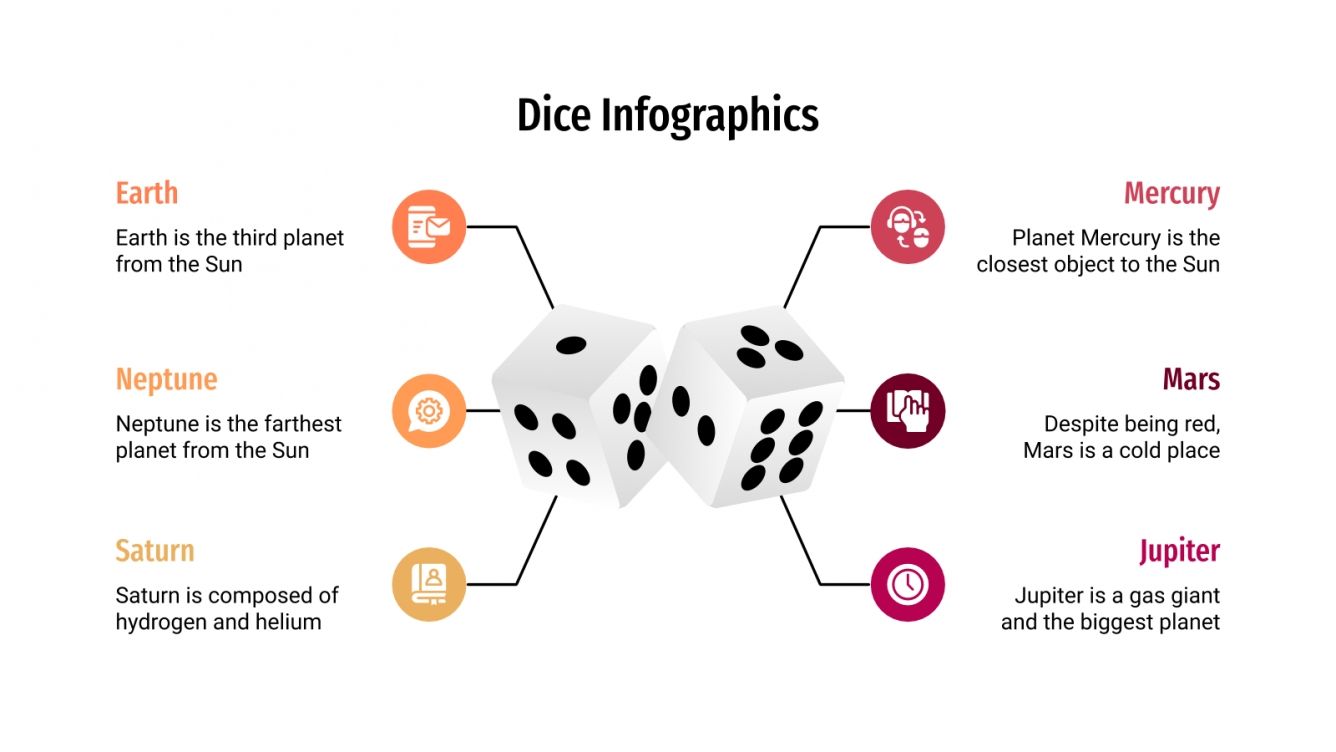 Dice Infographics

Earth

Earth is the third planet from the Sun

Neptune

Neptune is the farthest planet from the Sun

Saturn

Saturn is composed of hydrogen and helium

Mercury

Planet Mercury is the closest object to the Sun

Mars

Despite being red, Mars is a cold place

Jupiter

Jupiter is a gas giant and the biggest planet