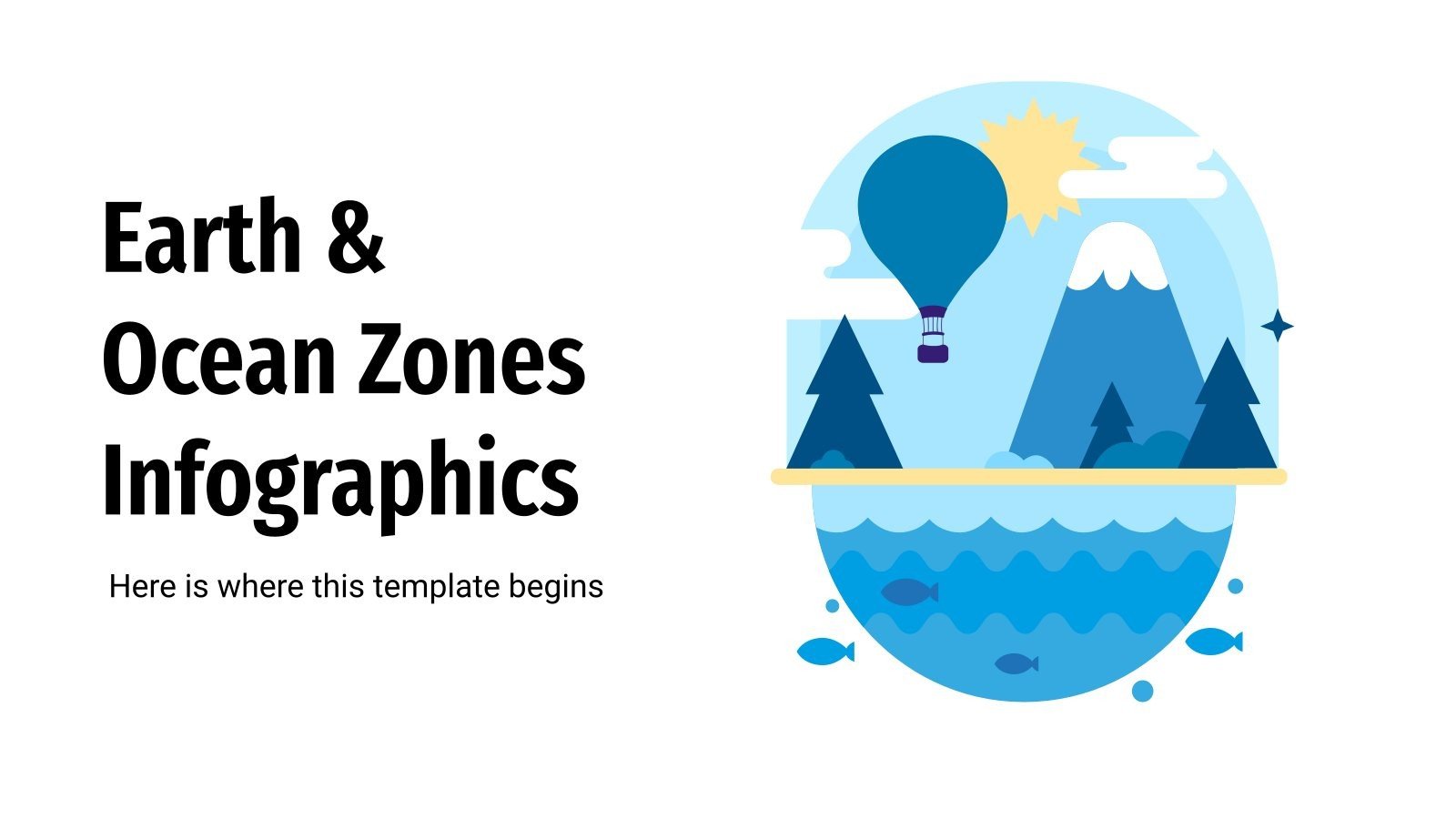 Earth & Ocean Zones Infographics

Here is where this template begins