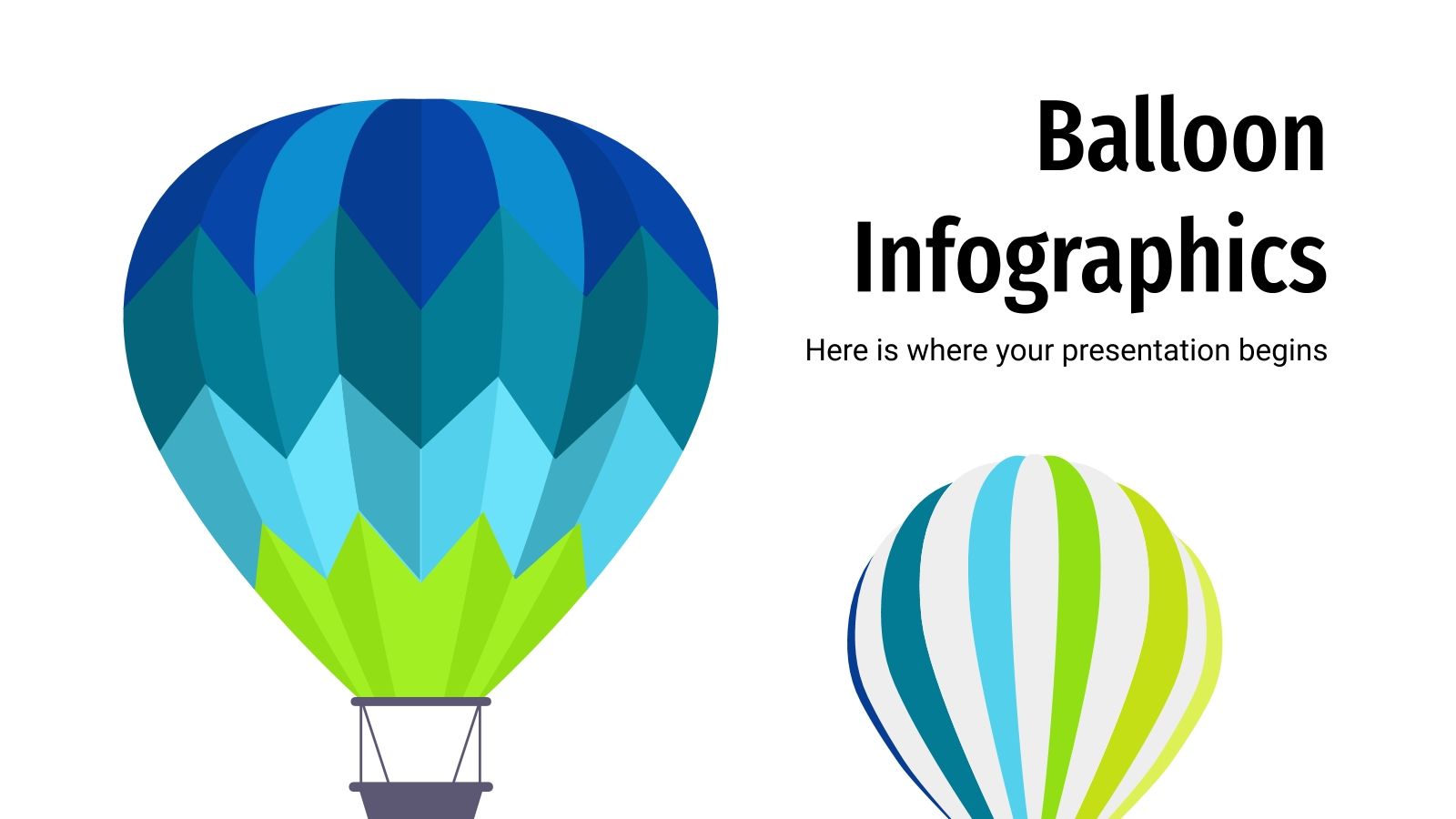 Balloon Infographics

Here is where your presentation begins