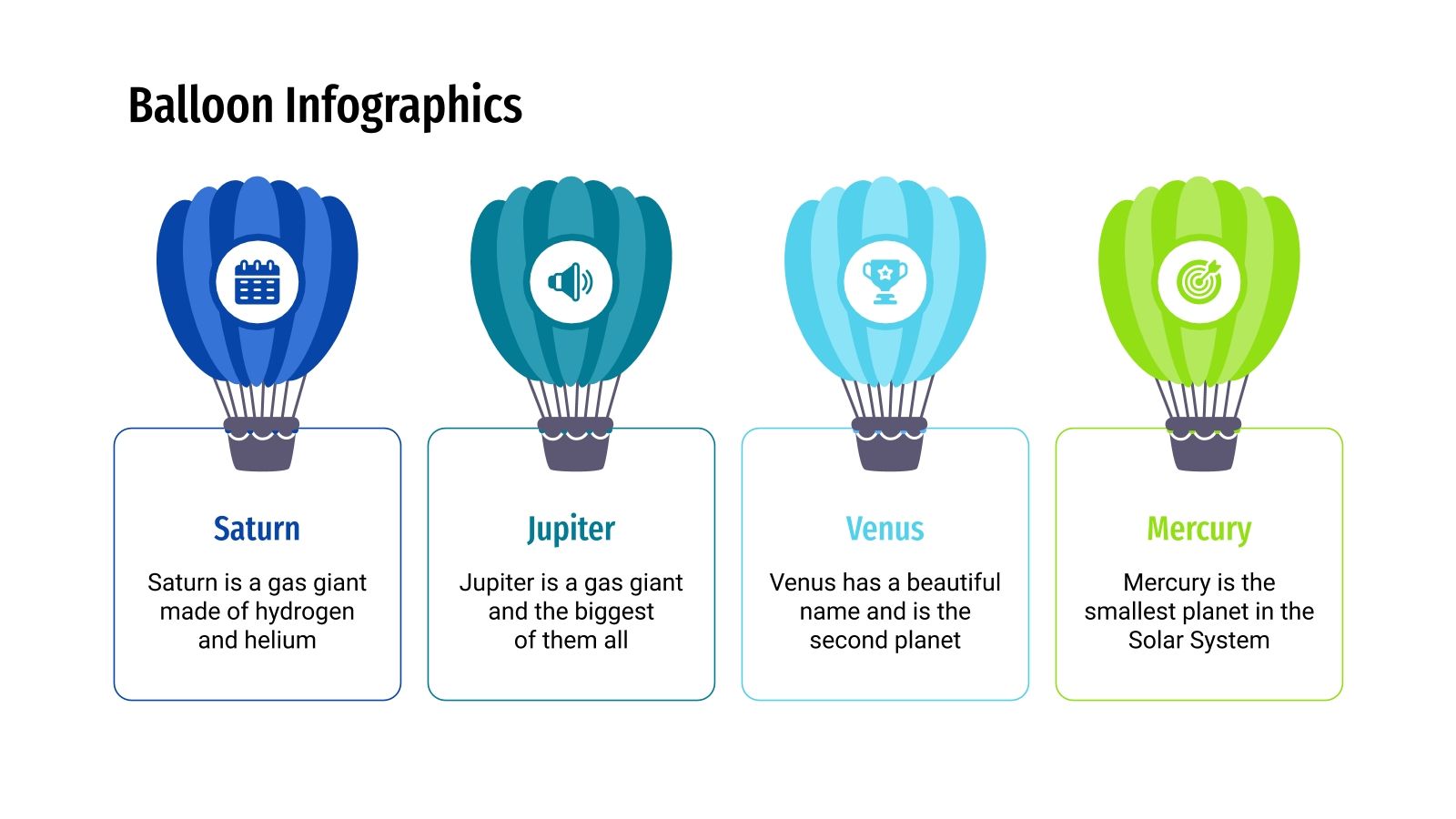 Balloon Infographics

Saturn

Saturn is a gas giant made of hydrogen and helium

Jupiter

Jupiter is a gas giant and the biggest of them all

Venus

Venus has a beautiful name and is the second planet

Mercury

Mercury is the smallest planet in the Solar System