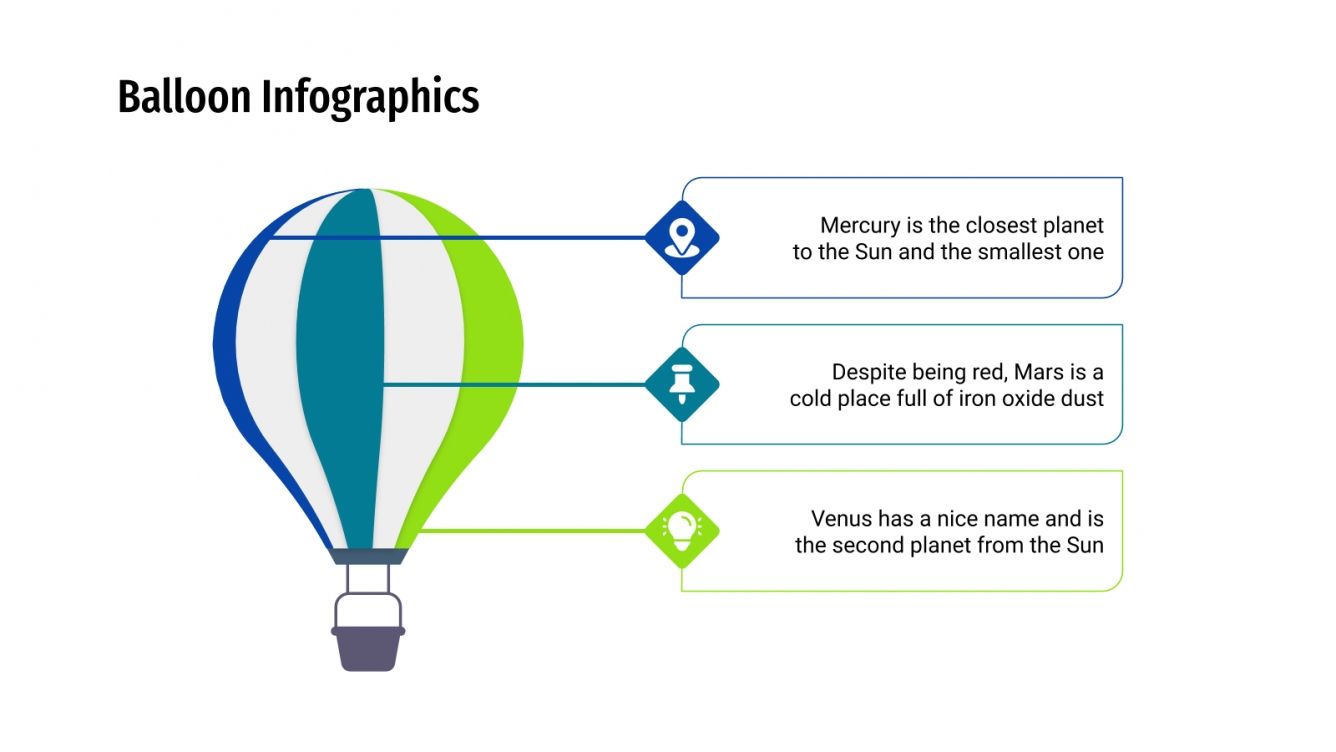 Balloon Infographics

Mercury is the closest planet to the Sun and the smallest one

Despite being red, Mars is a cold place full of iron oxide dust

Venus has a nice name and is the second planet from the Sun