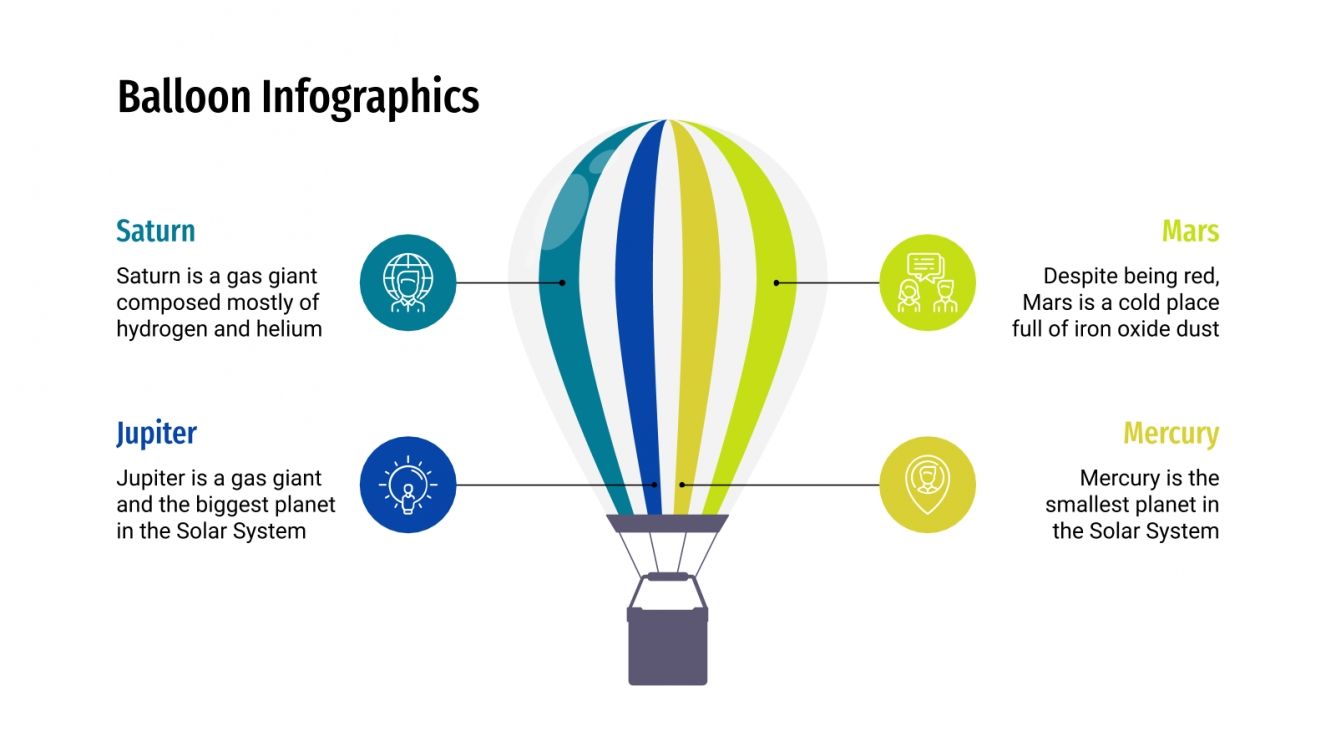 Balloon Infographics

Saturn

Saturn is a gas giant composed mostly of hydrogen and helium

Jupiter

Jupiter is a gas giant and the biggest planet in the Solar System

Mars

Despite being red, Mars is a cold place full of iron oxide dust

Mercury

Mercury is the smallest planet in the Solar System