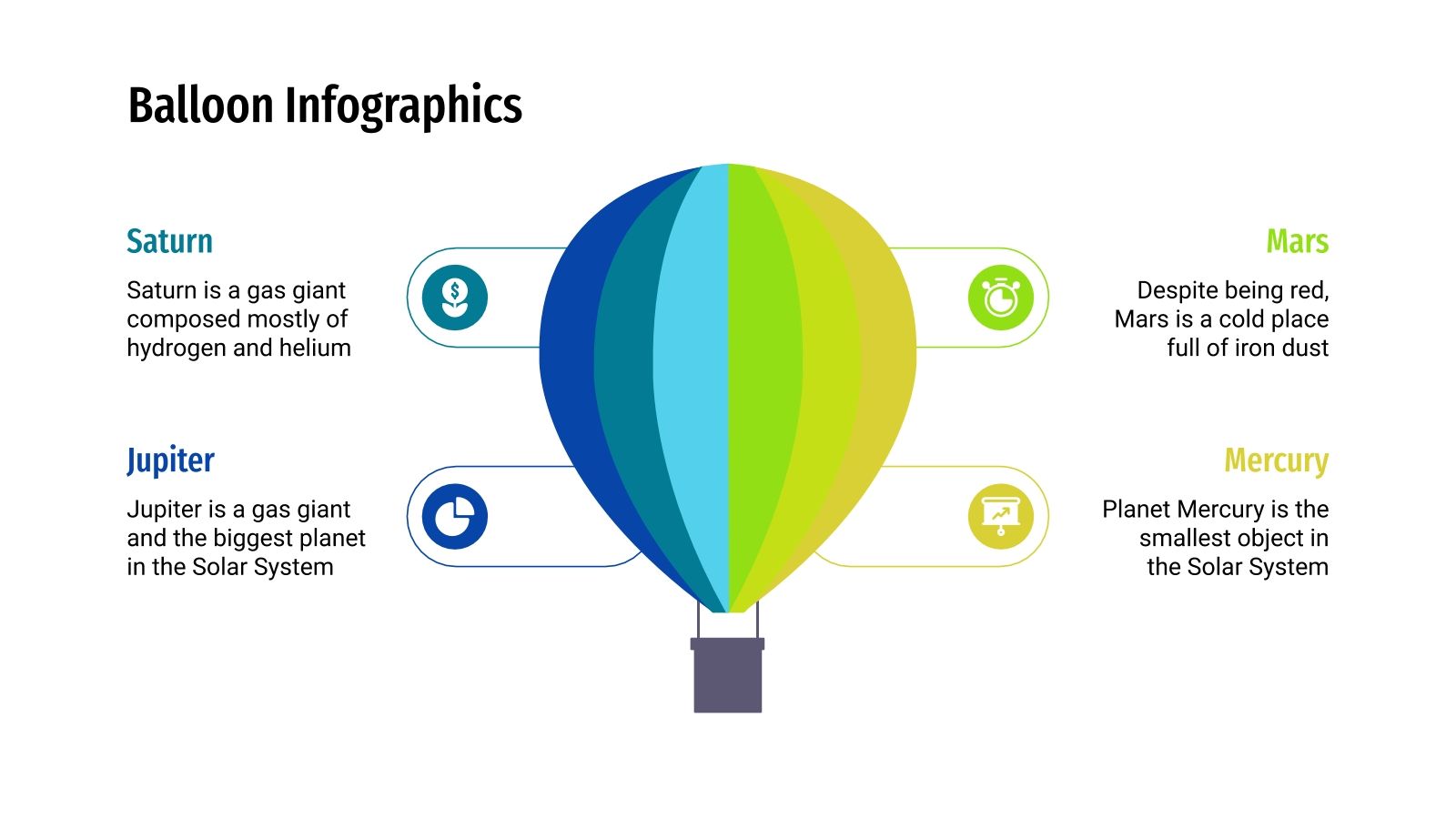 Balloon Infographics

Saturn

Saturn is a gas giant composed mostly of hydrogen and helium

Jupiter

Jupiter is a gas giant and the biggest planet in the Solar System

Mars

Despite being red, Mars is a cold place full of iron dust

Mercury

Planet Mercury is the smallest object in the Solar System