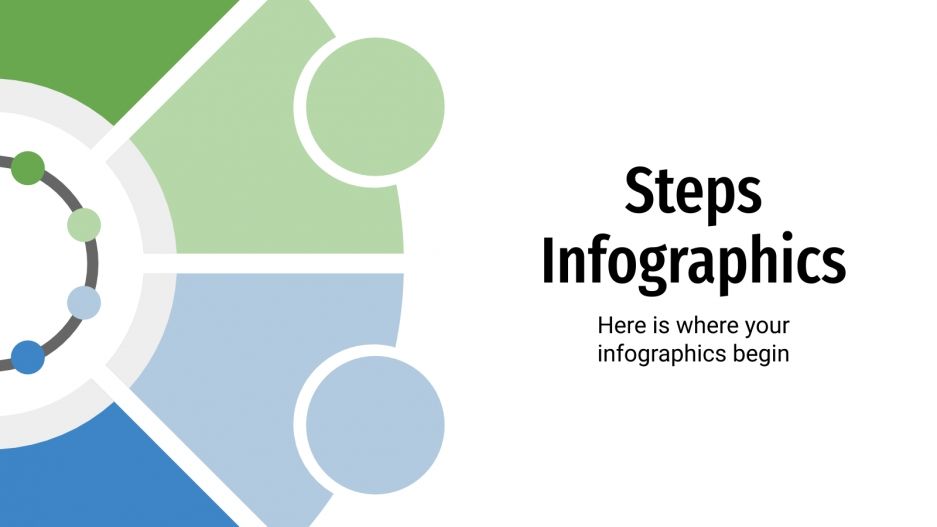 Steps Infographics

Here is where your infographics begin