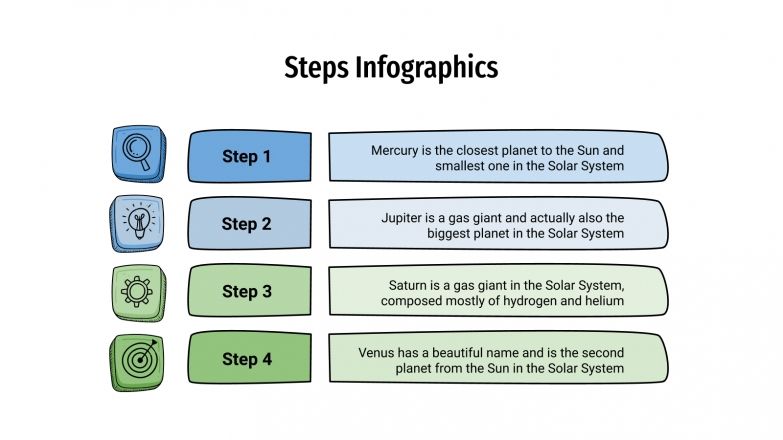 Steps Infographics

Step 1

Mercury is the closest planet to the Sun and smallest one in the Solar System

Step 2

Jupiter is a gas giant and actually also the biggest planet in the Solar System

Step 3

Saturn is a gas giant in the Solar System, composed mostly of hydrogen and helium

Step 4

Venus has a beautiful name and is the second planet from the Sun in the Solar System