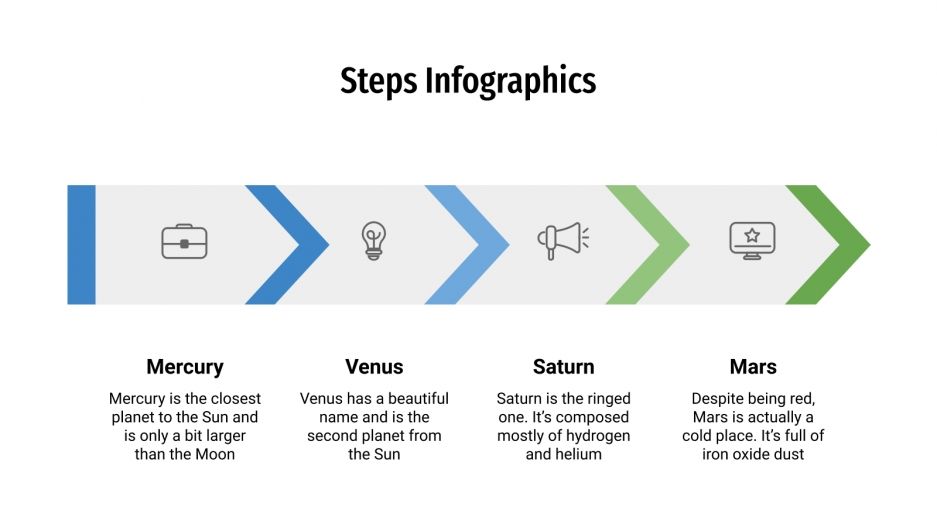 Steps Infographics

Mercury

Mercury is the closest planet to the Sun and is only a bit larger than the Moon

Venus

Venus has a beautiful name and is the second planet from the Sun

Saturn

Saturn is the ringed one. It's composed mostly of hydrogen and helium

Mars

Despite being red, Mars is actually a cold place. It's full of iron oxide dust