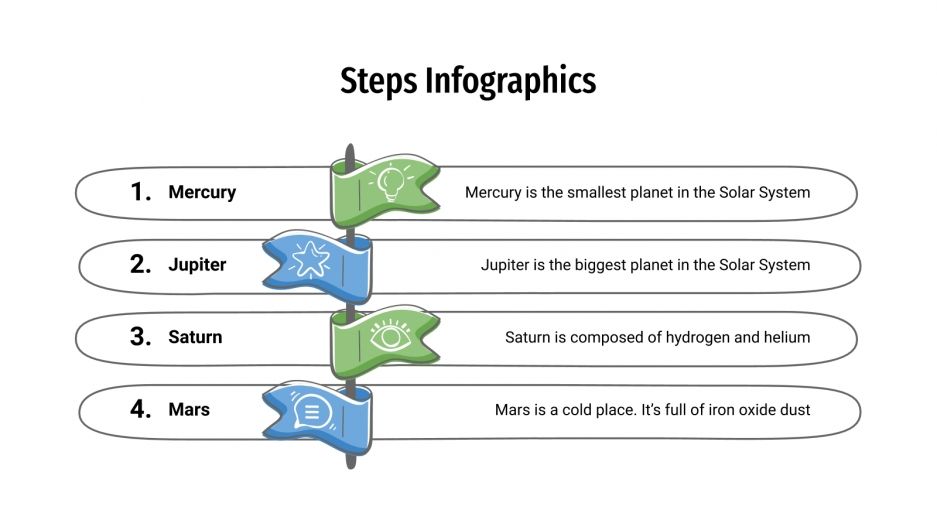 Steps Infographics

1. Mercury

Mercury is the smallest planet in the Solar System

2. Jupiter

Jupiter is the biggest planet in the Solar System

3. Saturn

Saturn is composed of hydrogen and helium

4. Mars

Mars is a cold place. It's full of iron oxide dust