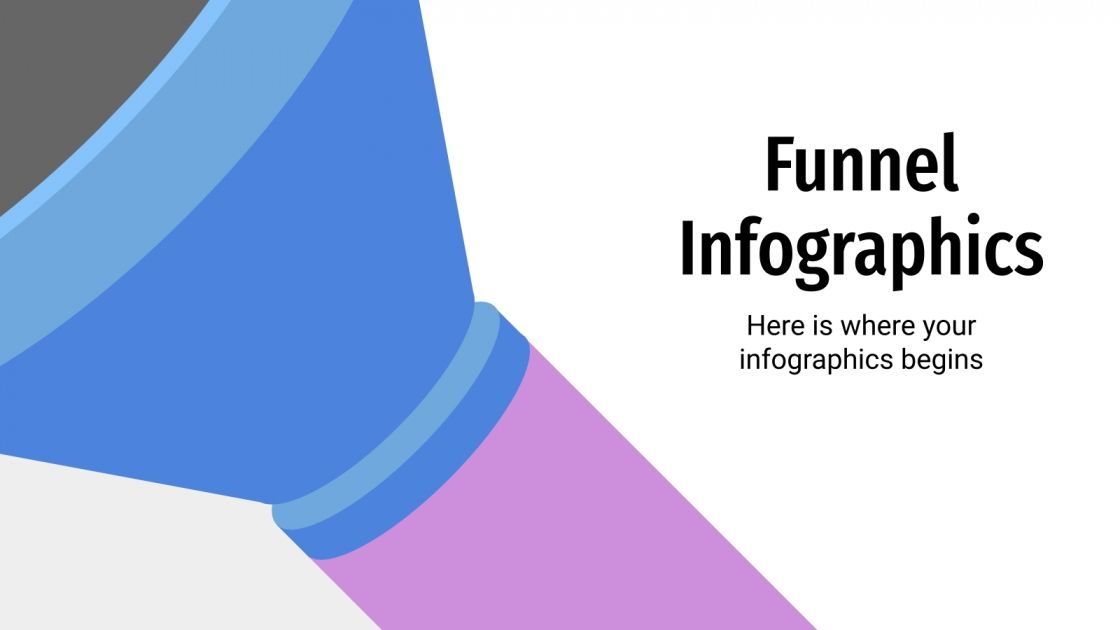 Funnel Infographics

Here is where your infographics begins