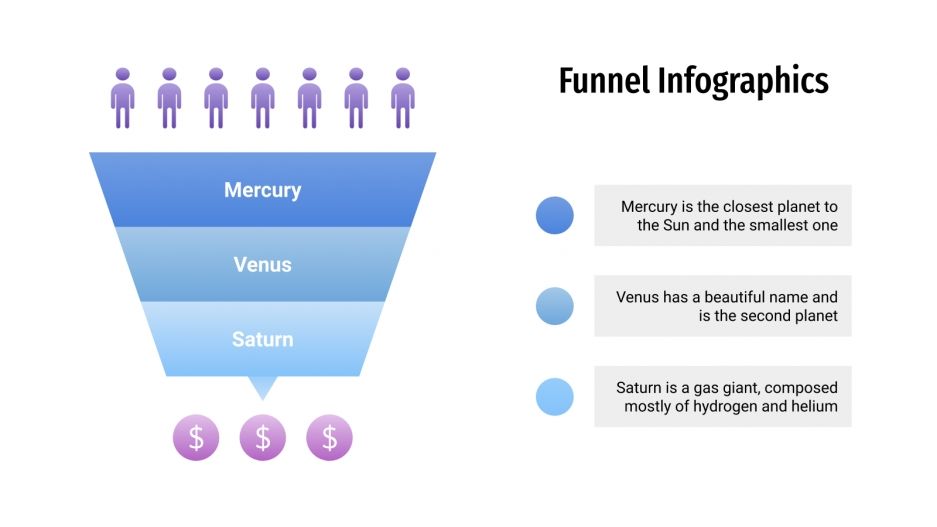 Funnel Infographics

Mercury

Venus

Saturn

$ $ $

Mercury is the closest planet to the Sun and the smallest one

Venus has a beautiful name and is the second planet

Saturn is a gas giant, composed mostly of hydrogen and helium