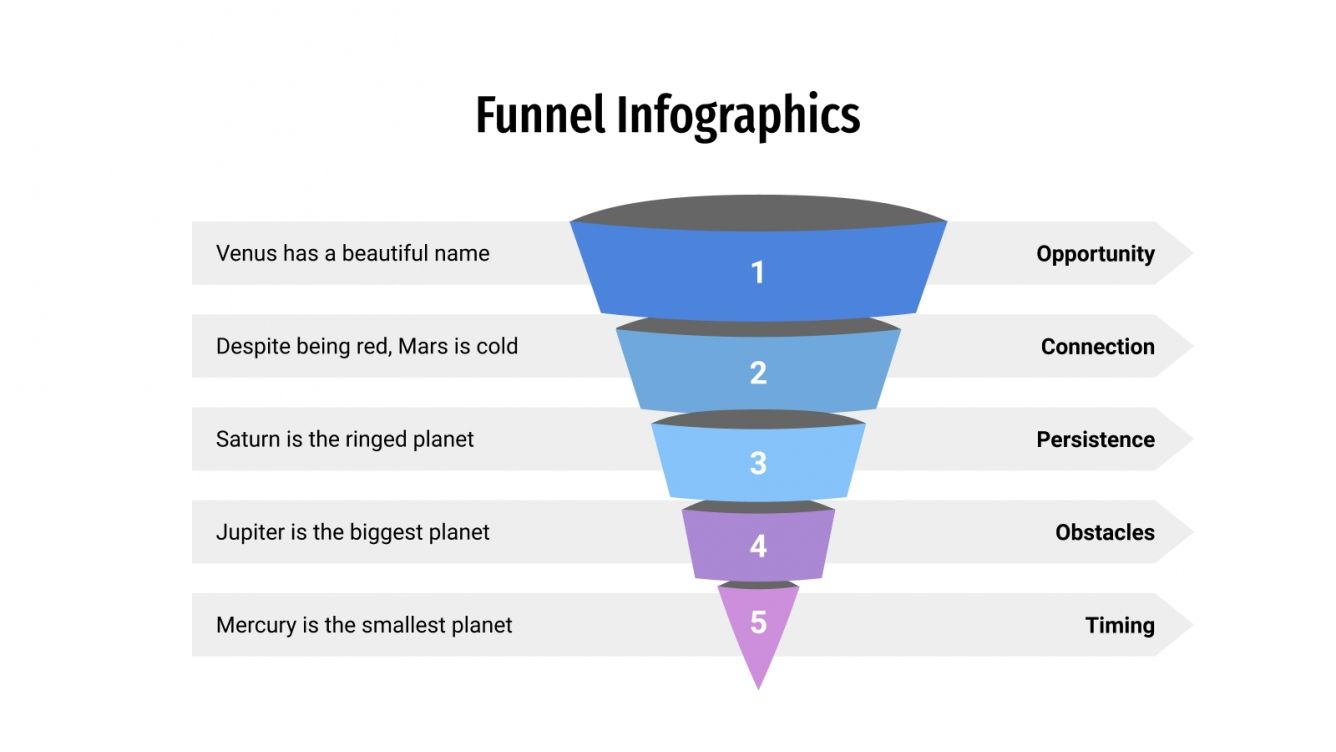 Funnel Infographics

Venus has a beautiful name
1
Opportunity

Despite being red, Mars is cold
2
Connection

Saturn is the ringed planet
3
Persistence

Jupiter is the biggest planet
4
Obstacles

Mercury is the smallest planet
5
Timing