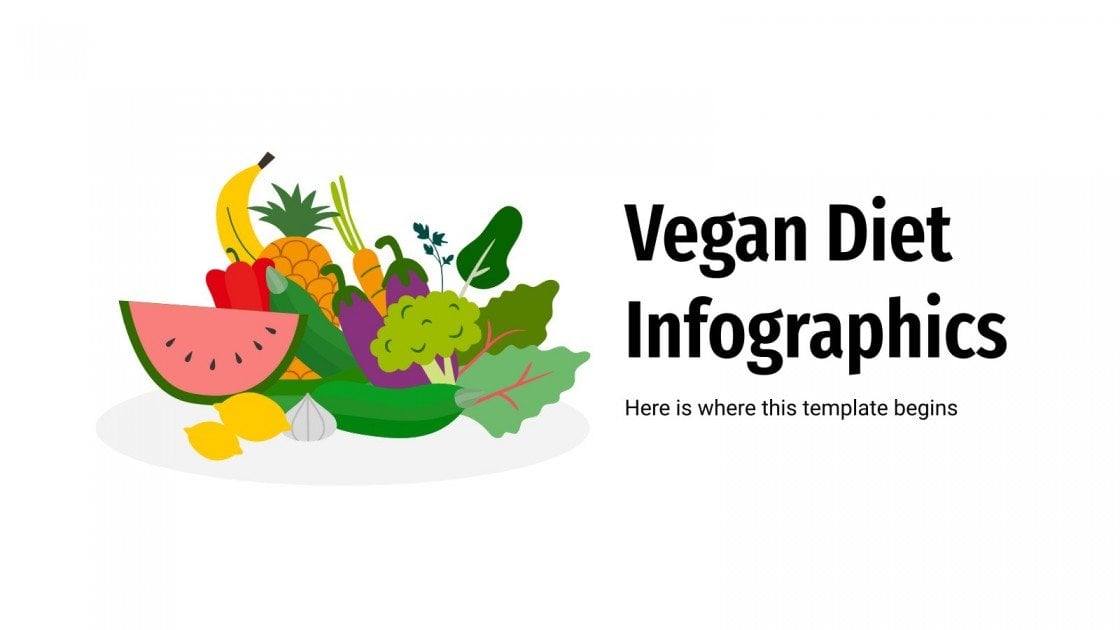 Vegan Diet Infographics

Here is where this template begins