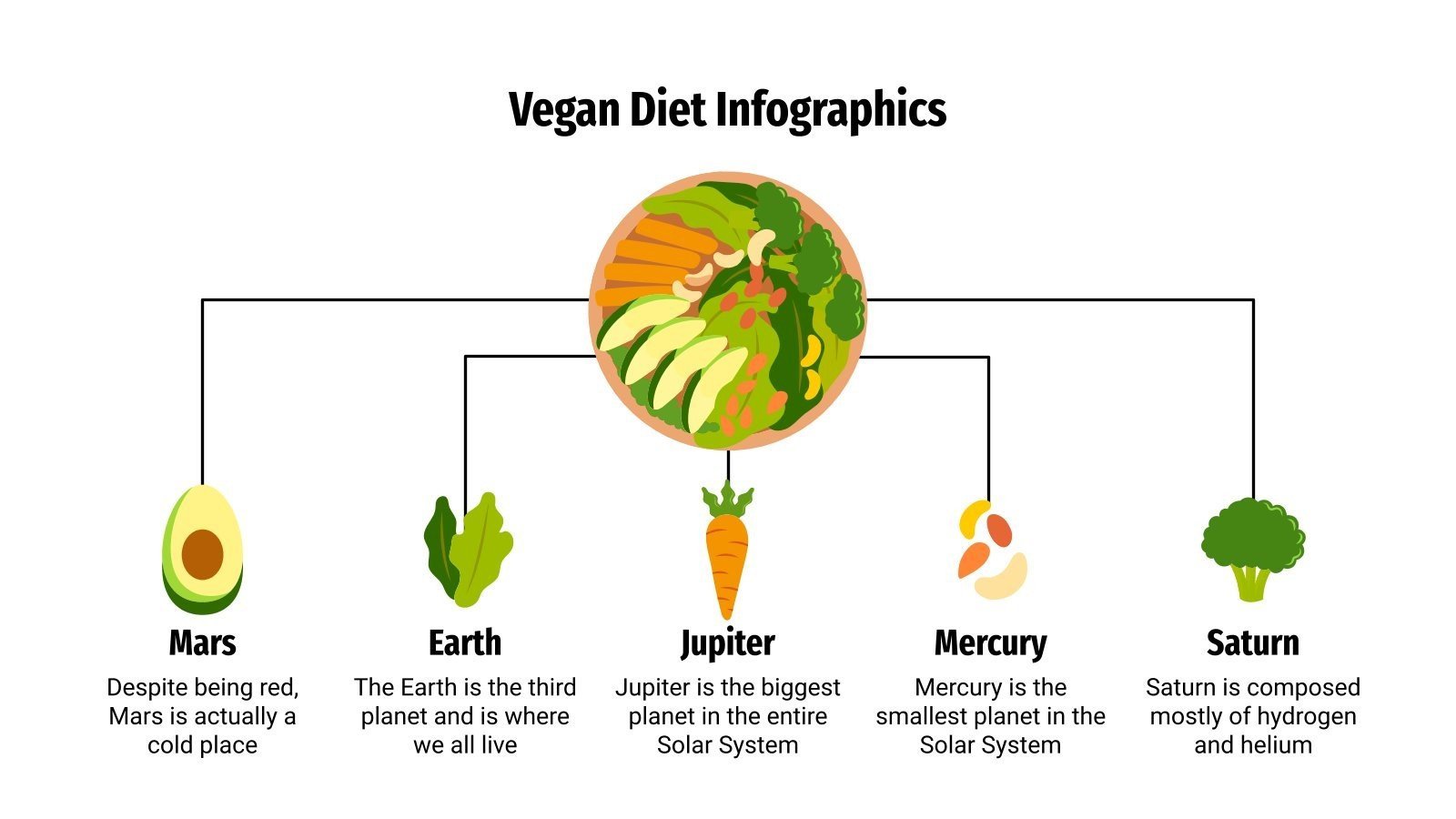 Vegan Diet Infographics

Mars
Despite being red, Mars is actually a cold place

Earth
The Earth is the third planet and is where we all live

Jupiter
Jupiter is the biggest planet in the entire Solar System

Mercury
Mercury is the smallest planet in the Solar System

Saturn
Saturn is composed mostly of hydrogen and helium