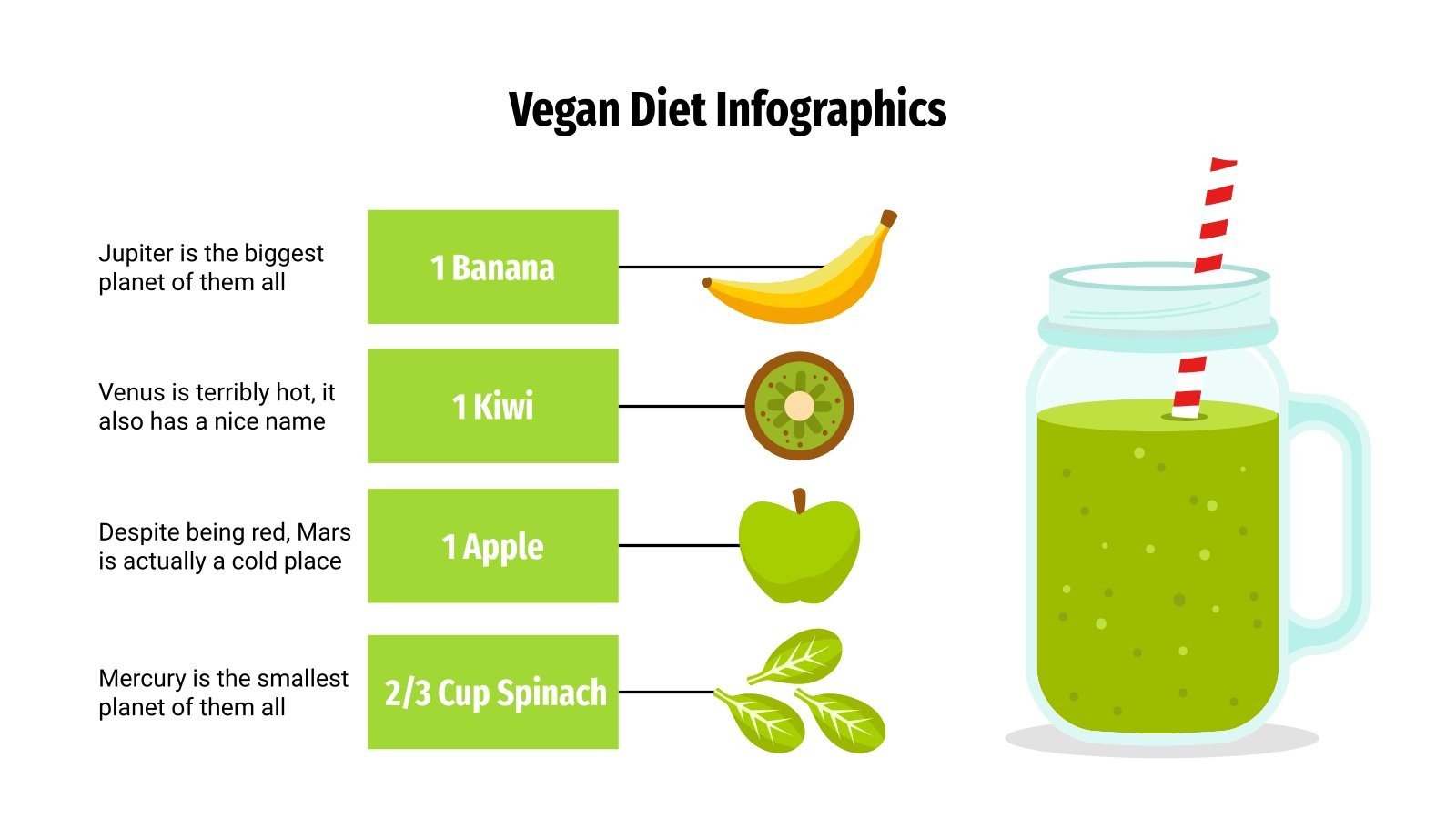 Vegan Diet Infographics

Jupiter is the biggest planet of them all

1 Banana

Venus is terribly hot, it also has a nice name

1 Kiwi

Despite being red, Mars is actually a cold place

1 Apple

Mercury is the smallest planet of them all

2/3 Cup Spinach