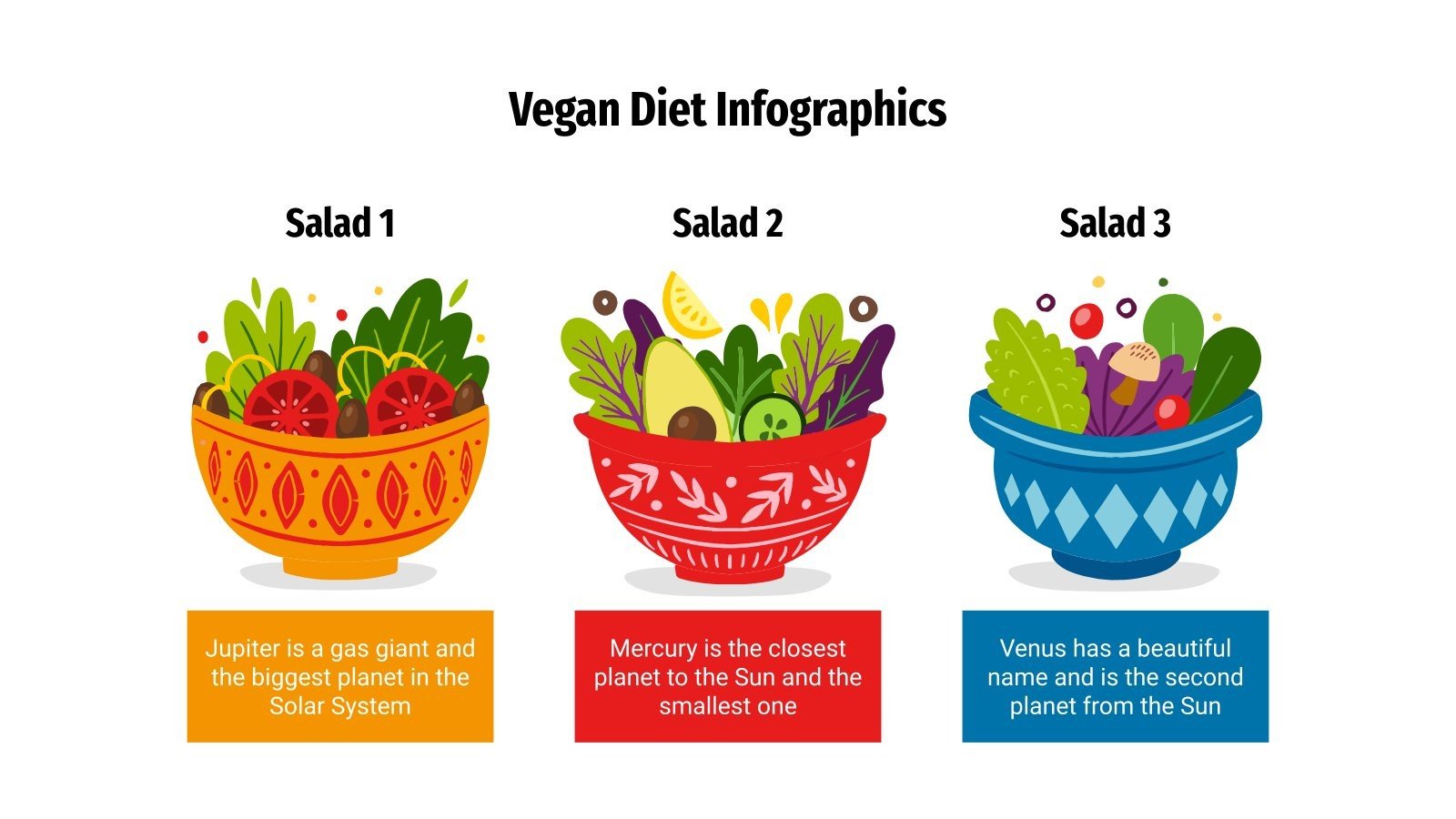 Vegan Diet Infographics

Salad 1

Jupiter is a gas giant and the biggest planet in the Solar System

Salad 2

Mercury is the closest planet to the Sun and the smallest one

Salad 3

Venus has a beautiful name and is the second planet from the Sun