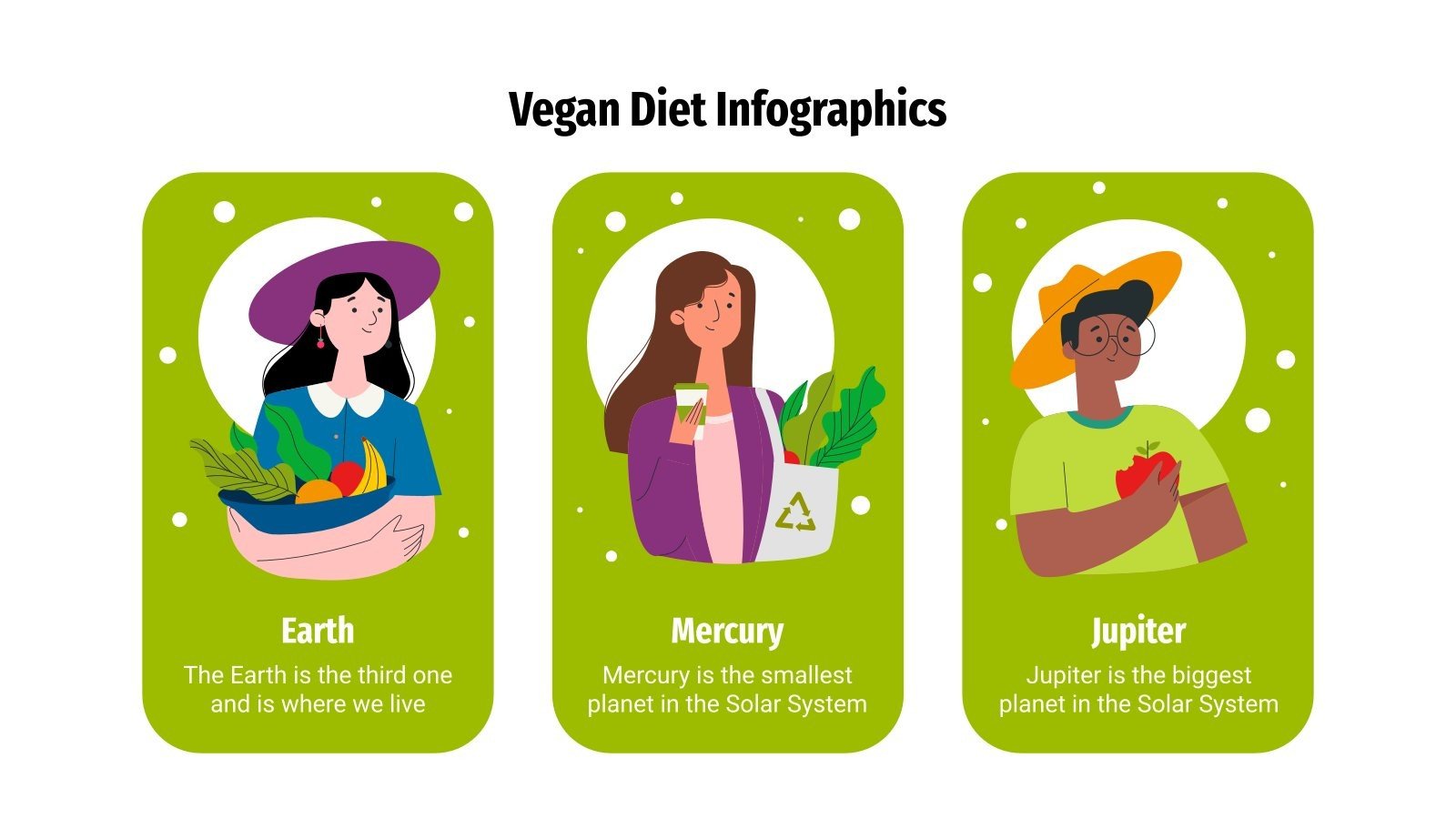 Vegan Diet Infographics

Earth
The Earth is the third one and is where we live

Mercury
Mercury is the smallest planet in the Solar System

Jupiter
Jupiter is the biggest planet in the Solar System