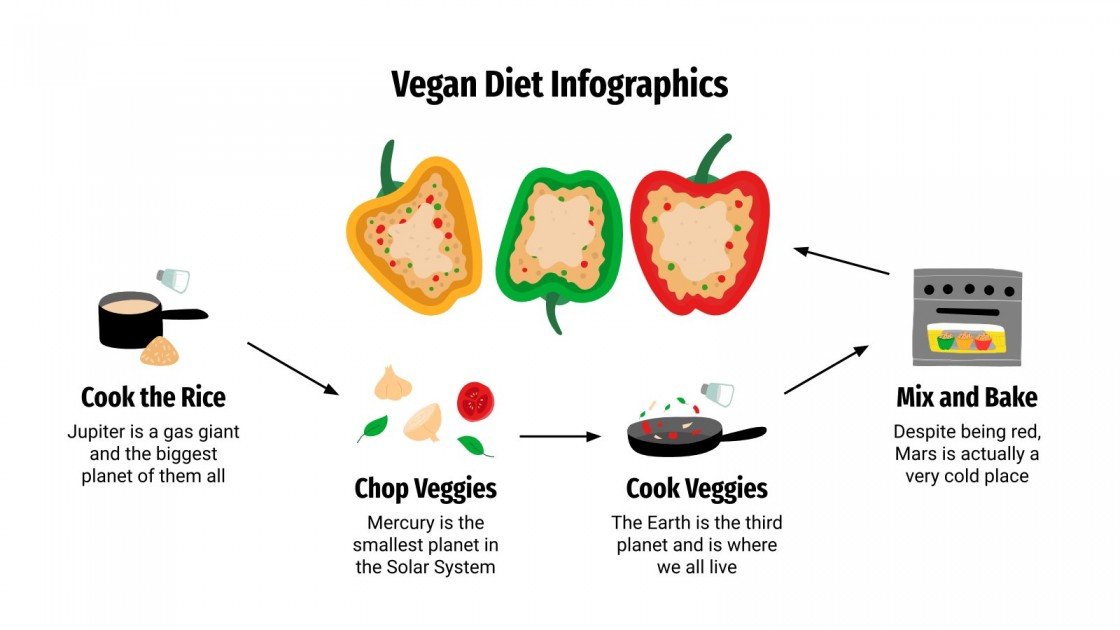 Vegan Diet Infographics

Cook the Rice
Jupiter is a gas giant and the biggest planet of them all

Chop Veggies
Mercury is the smallest planet in the Solar System

Cook Veggies
The Earth is the third planet and is where we all live

Mix and Bake
Despite being red, Mars is actually a very cold place