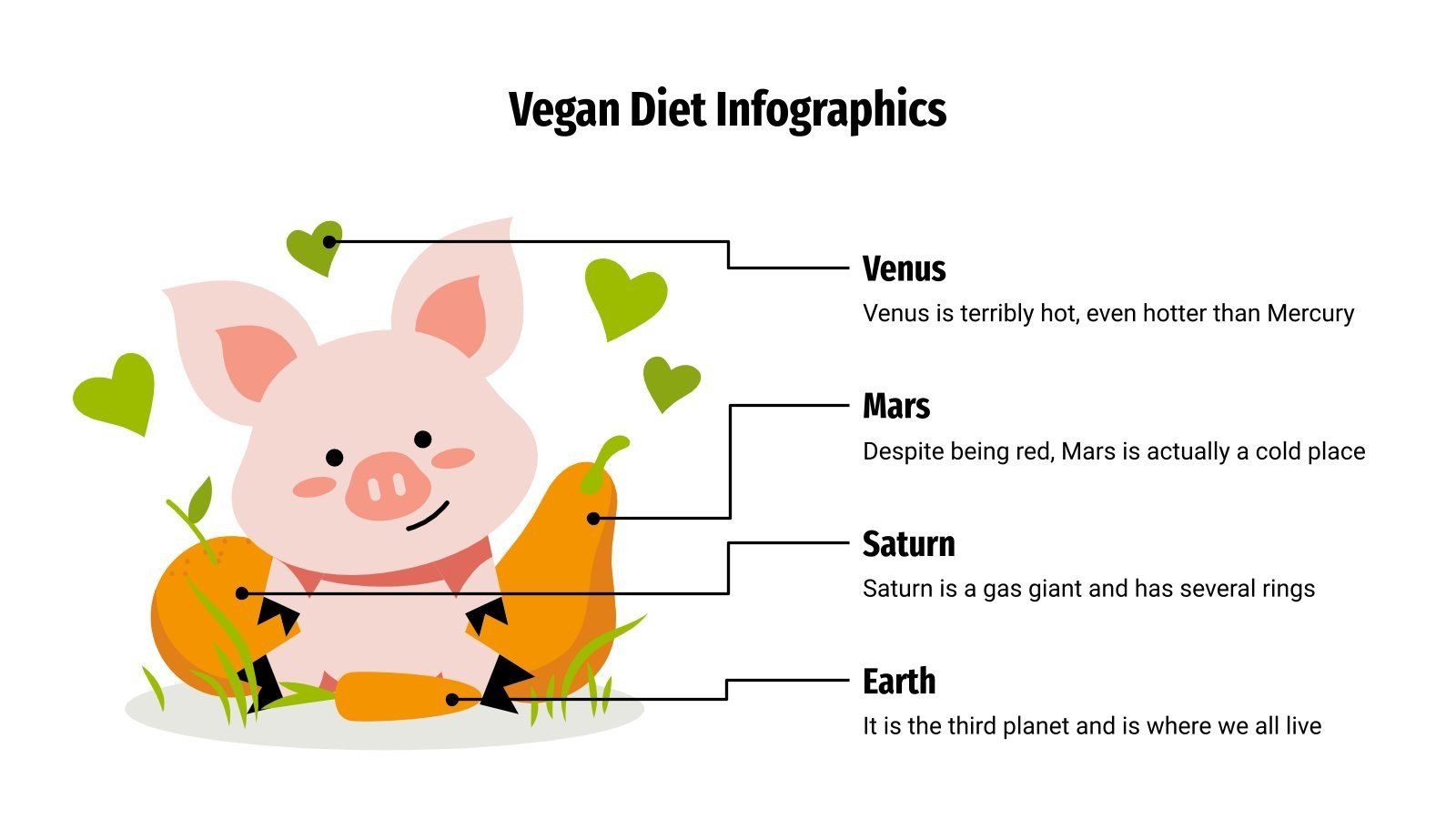 Vegan Diet Infographics

Venus

Venus is terribly hot, even hotter than Mercury

Mars

Despite being red, Mars is actually a cold place

Saturn

Saturn is a gas giant and has several rings

Earth

It is the third planet and is where we all live