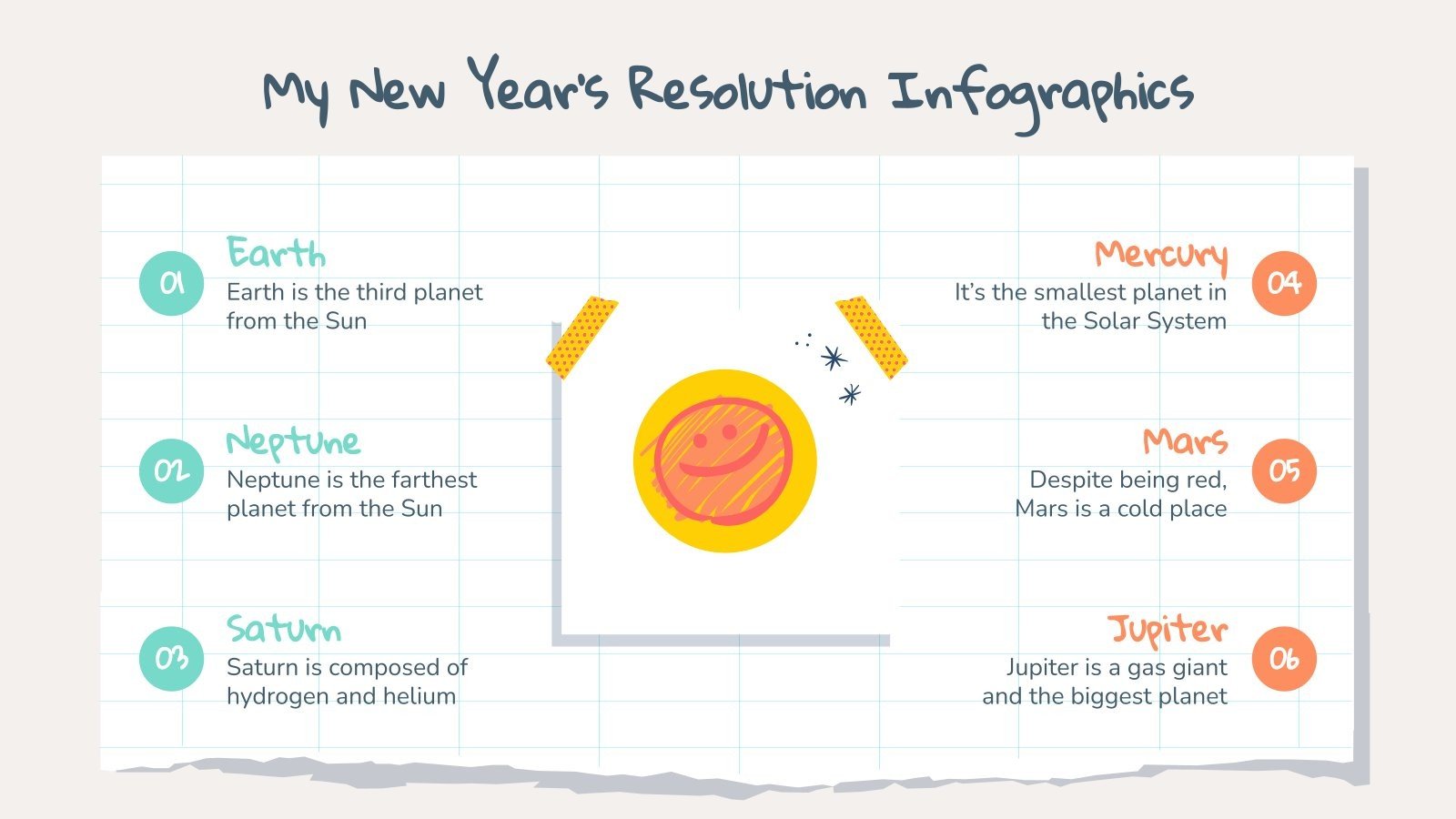 My New Year's Resolution Infographics

01
Earth
Earth is the third planet from the Sun

02
Neptune
Neptune is the farthest planet from the Sun

03
Saturn
Saturn is composed of hydrogen and helium

Mercury
It's the smallest planet in the Solar System
04

Mars
Despite being red, Mars is a cold place
05

Jupiter
Jupiter is a gas giant and the biggest planet
06