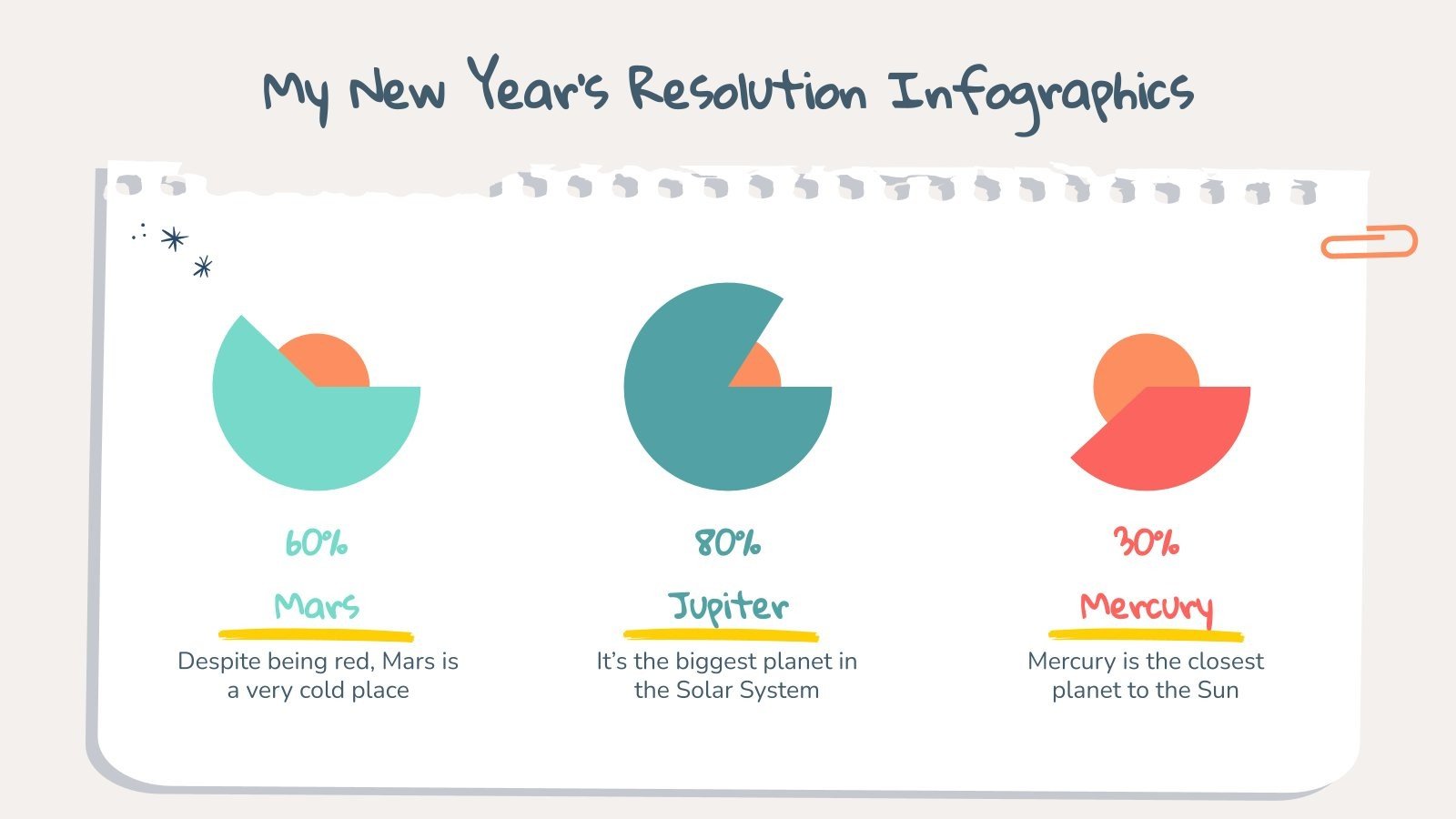 My New Year's Resolution Infographics

60%

Mars

Despite being red, Mars is a very cold place

80%

Jupiter

It's the biggest planet in the Solar System

30%

Mercury

Mercury is the closest planet to the Sun