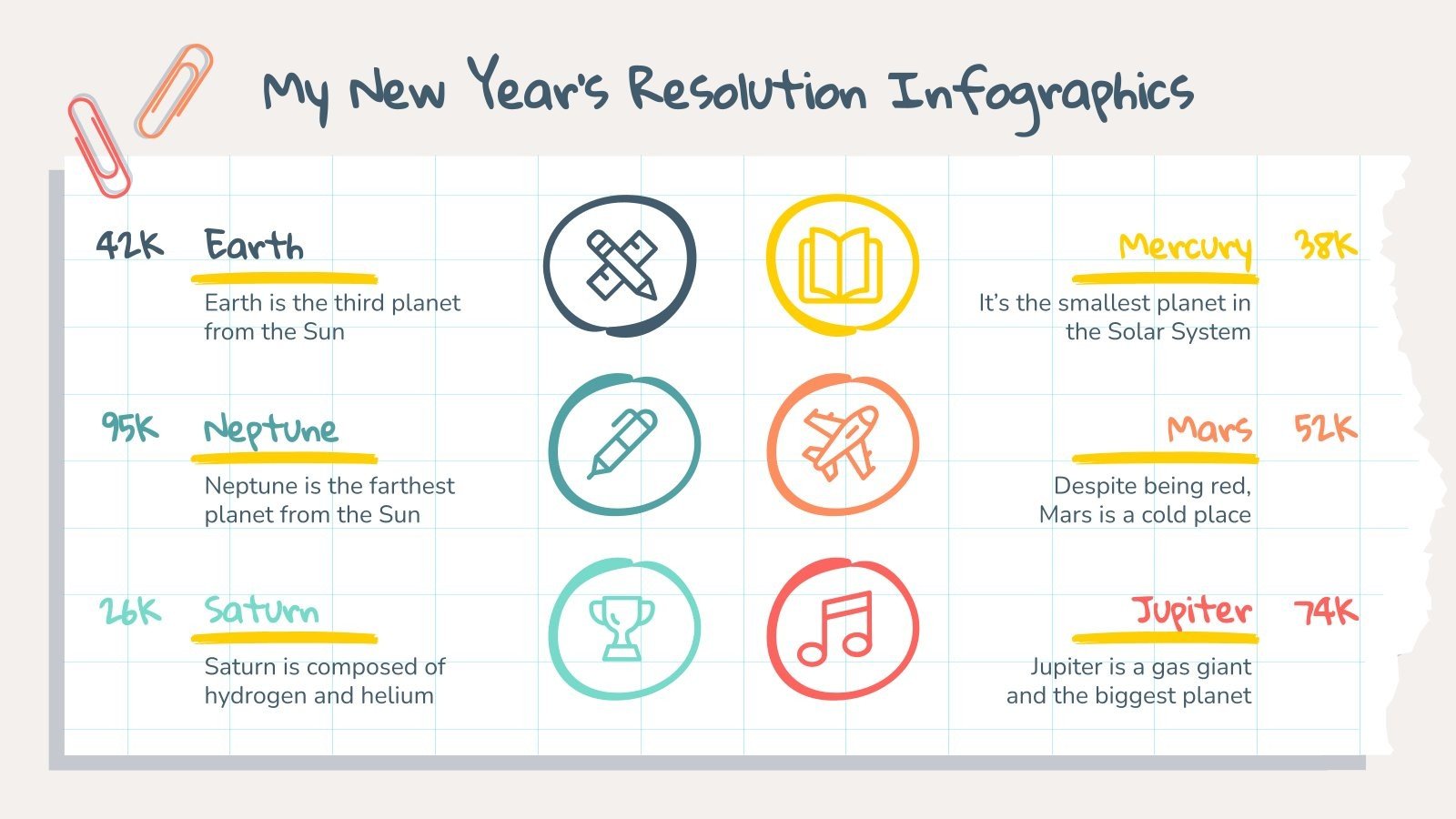 My New Year's Resolution Infographics

42K Earth
Earth is the third planet from the Sun

95K Neptune
Neptune is the farthest planet from the Sun

26K Saturn
Saturn is composed of hydrogen and helium

Mercury 38K
It's the smallest planet in the Solar System

Mars 52K
Despite being red, Mars is a cold place

Jupiter 74K
Jupiter is a gas giant and the biggest planet