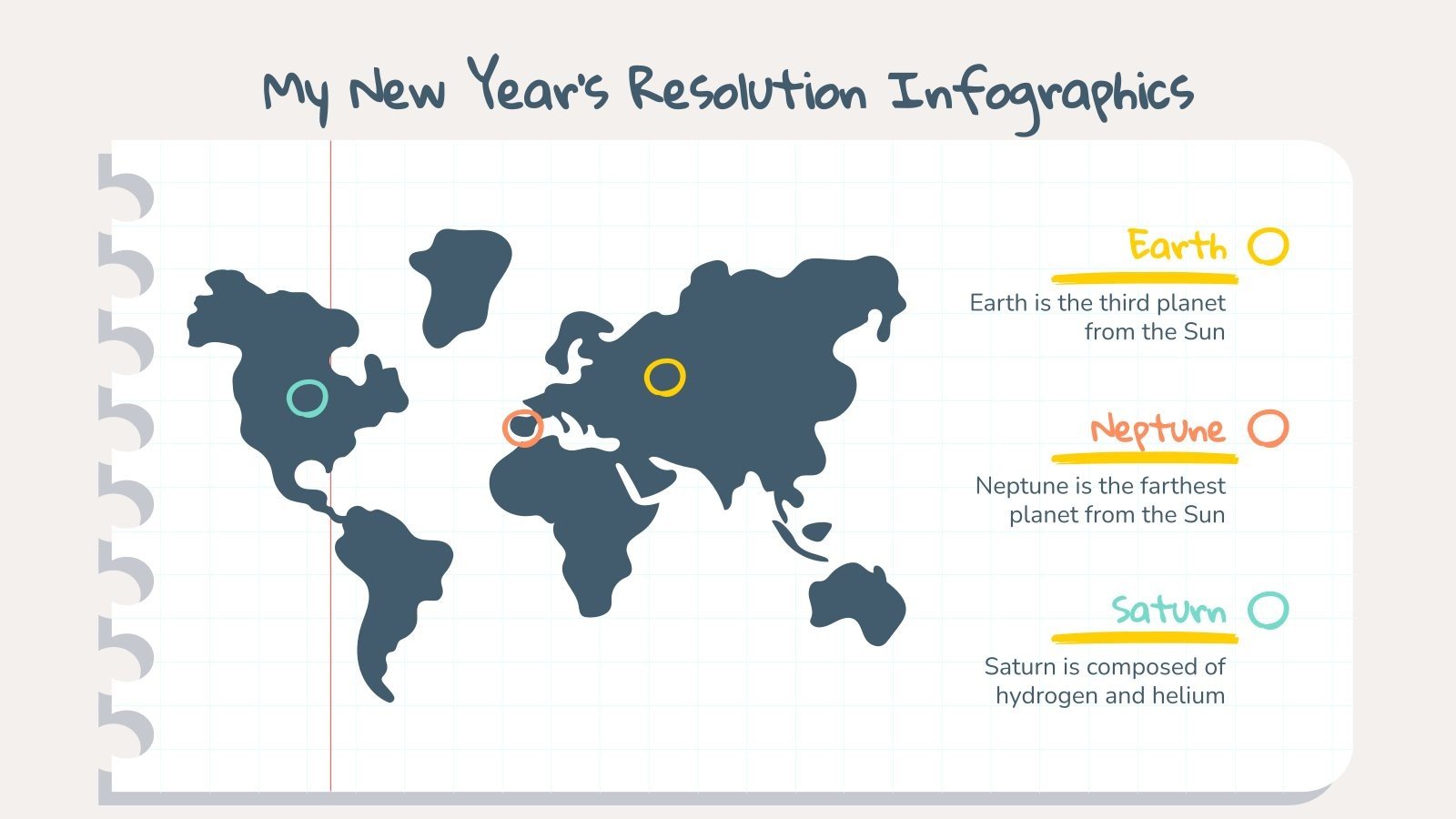 My New Year's Resolution Infographics

Earth

Earth is the third planet from the Sun

Neptune

Neptune is the farthest planet from the Sun

Saturn

Saturn is composed of hydrogen and helium