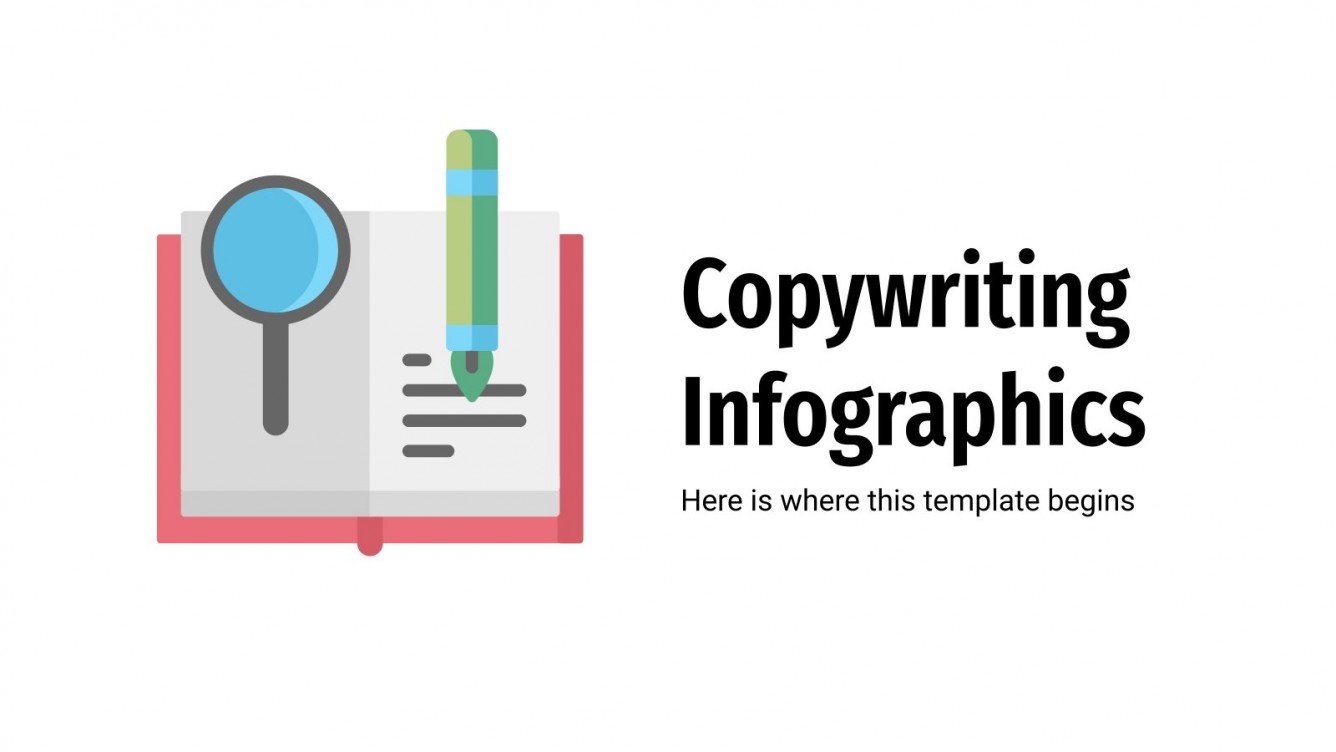 Copywriting Infographics

Here is where this template begins