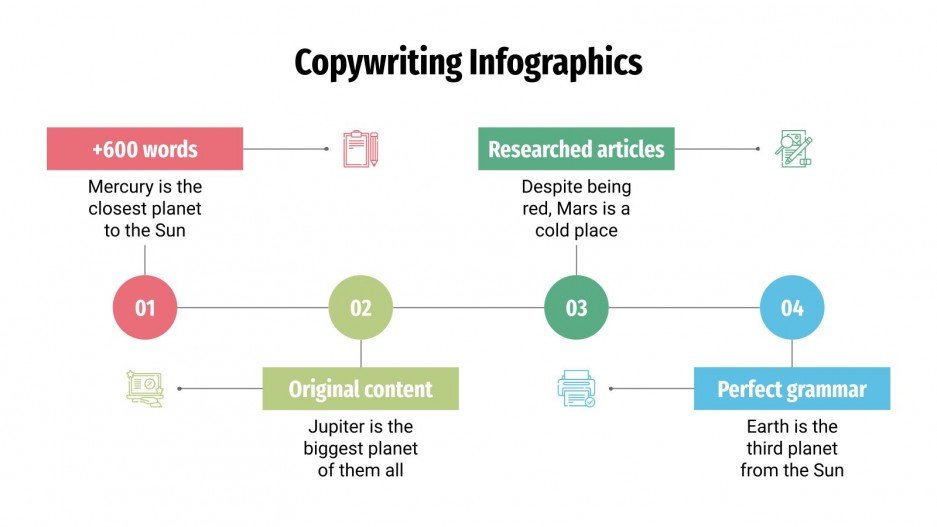 Copywriting Infographics

+600 words

Mercury is the closest planet to the Sun

Researched articles

Despite being red, Mars is a cold place

01

02

03

04

Original content

Jupiter is the biggest planet of them all

Perfect grammar

Earth is the third planet from the Sun