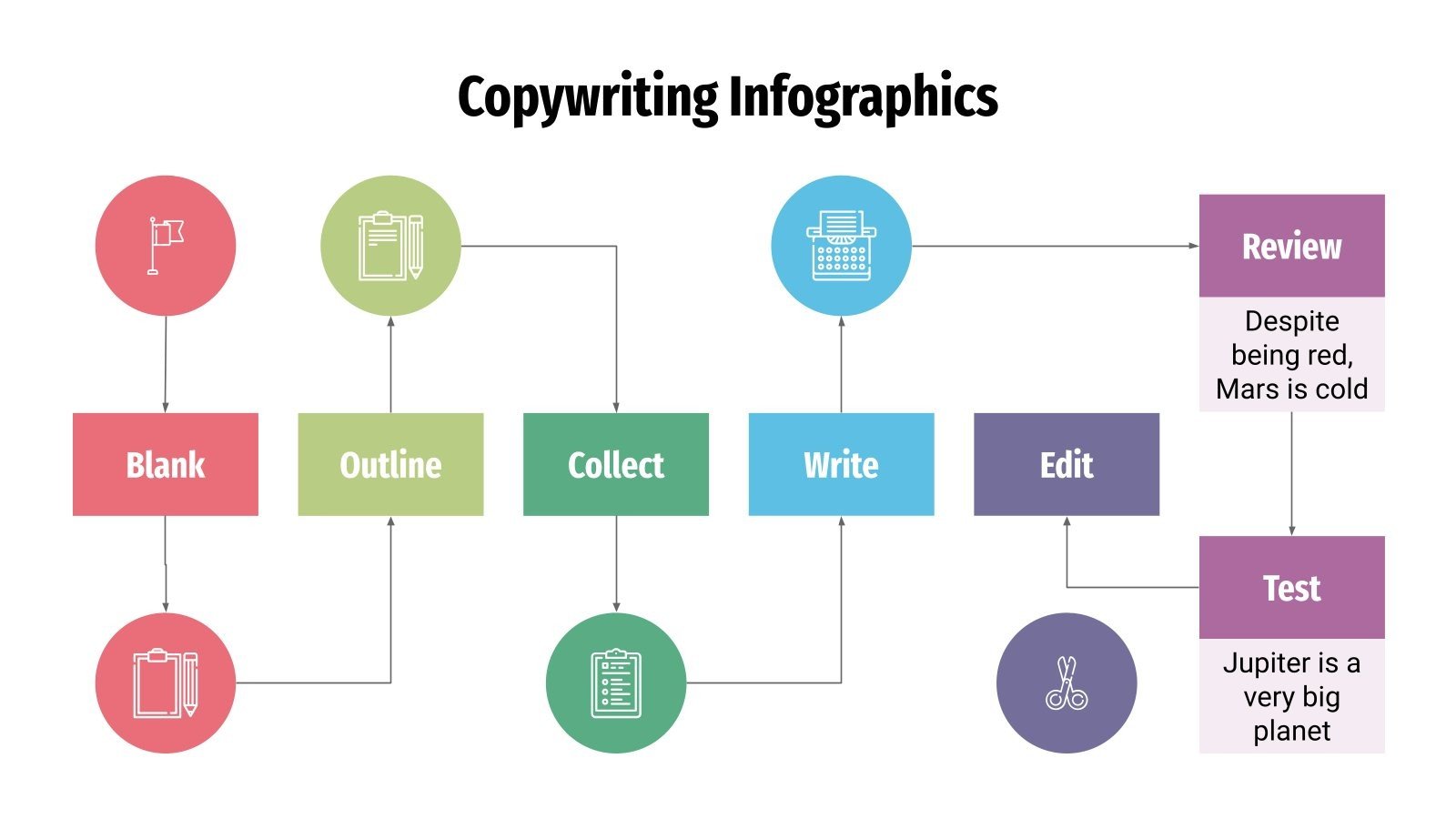 Copywriting Infographics

Blank

Outline

Collect

Write

Edit

Review

Despite being red, Mars is cold

Test

Jupiter is a very big planet