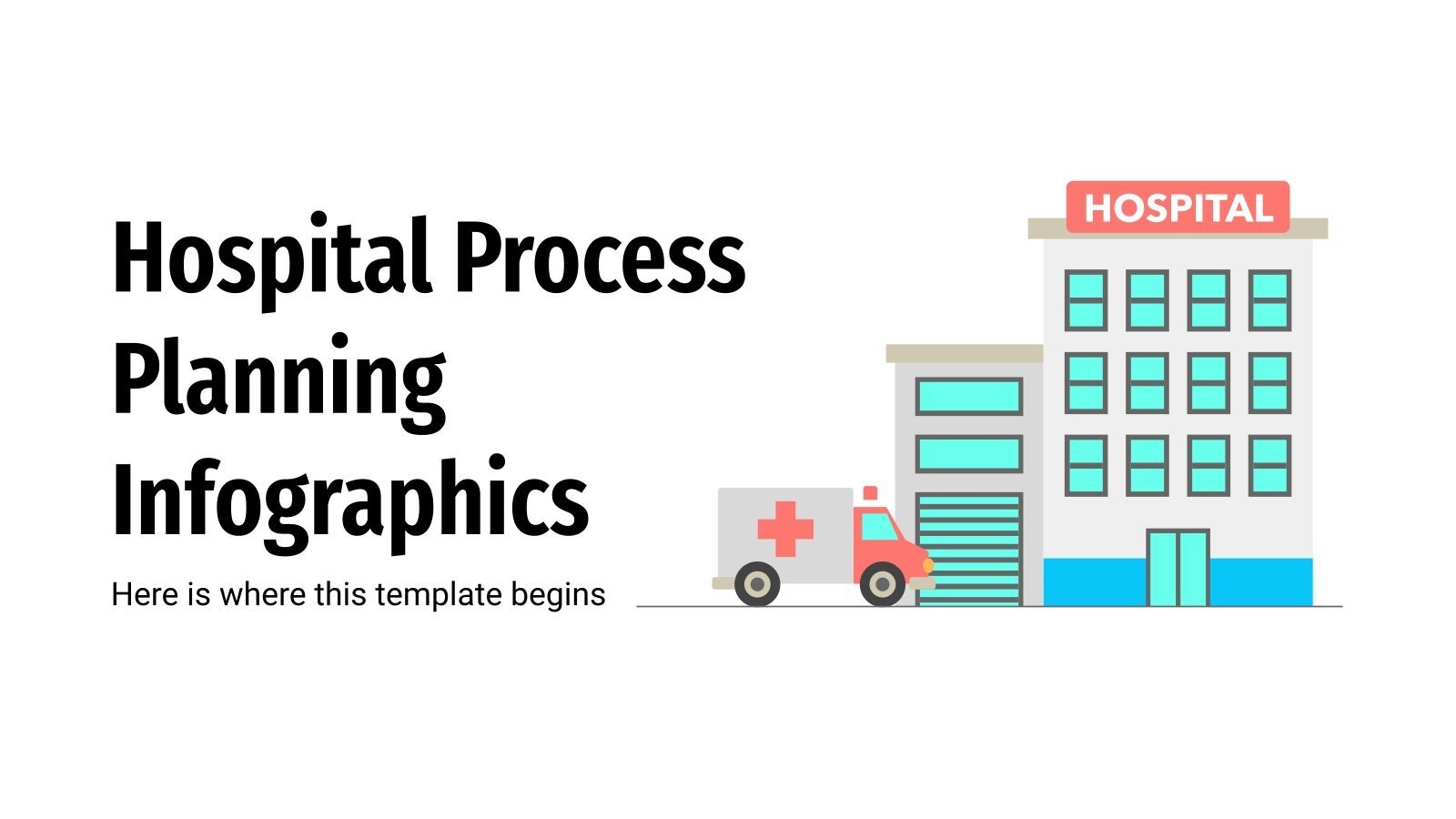 Hospital Process Planning Infographics

Here is where this template begins

HOSPITAL