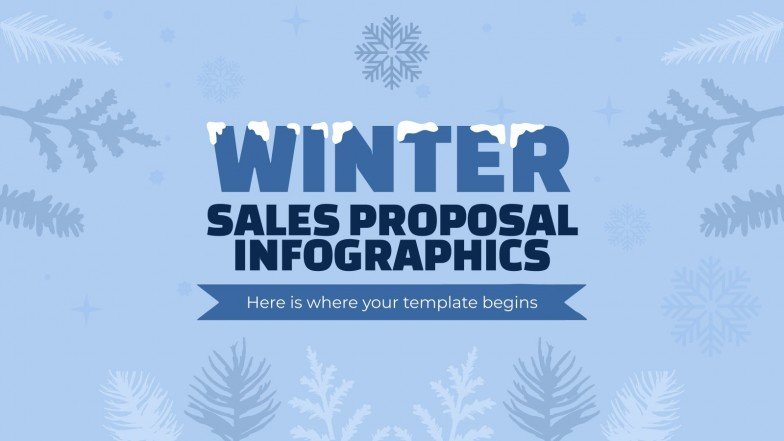 WINTER
SALES PROPOSAL INFOGRAPHICS

Here is where your template begins