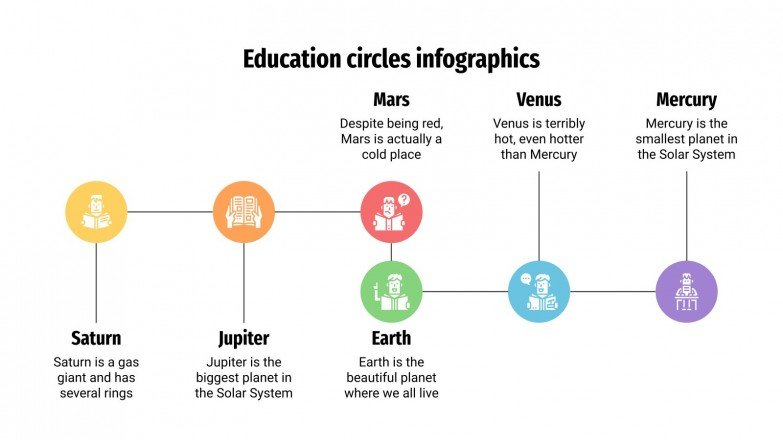 Education circles infographics

Mars
Despite being red, Mars is actually a cold place

Venus
Venus is terribly hot, even hotter than Mercury

Mercury
Mercury is the smallest planet in the Solar System

Saturn
Saturn is a gas giant and has several rings

Jupiter
Jupiter is the biggest planet in the Solar System

Earth
Earth is the beautiful planet where we all live