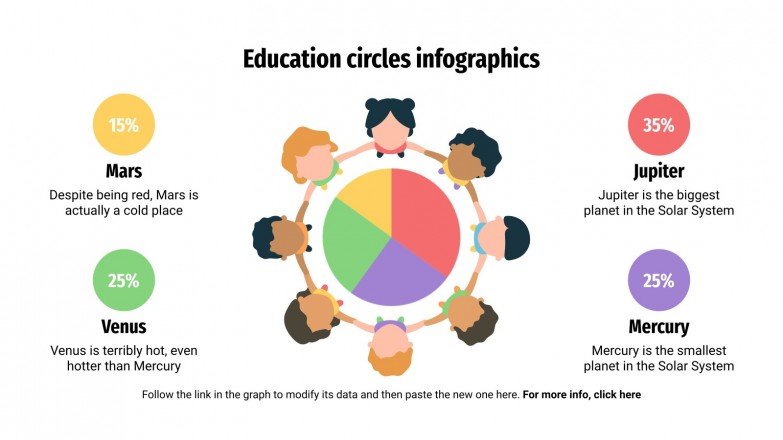 Education circles infographics

15%

Mars

Despite being red, Mars is actually a cold place

25%

Venus

Venus is terribly hot, even hotter than Mercury

35%

Jupiter

Jupiter is the biggest planet in the Solar System

25%

Mercury

Mercury is the smallest planet in the Solar System

Follow the link in the graph to modify its data and then paste the new one here. For more info, click here