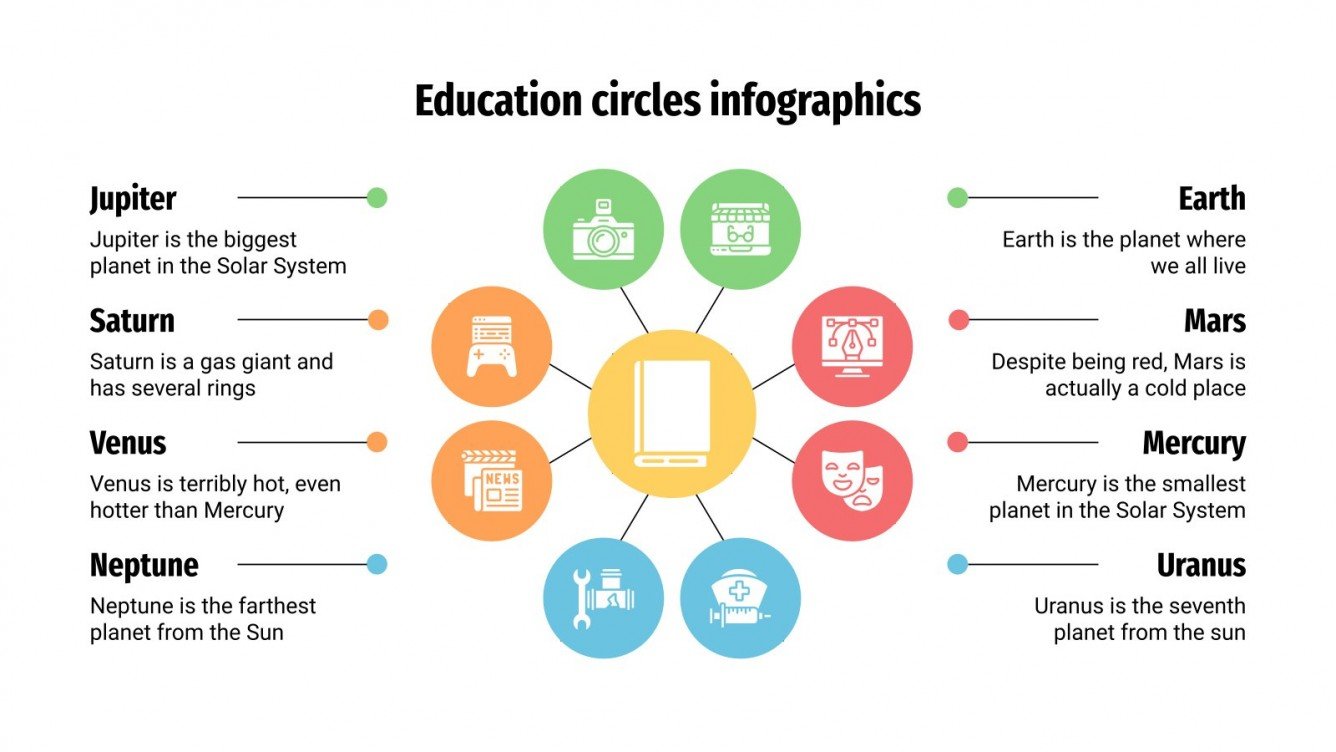 Education circles infographics

Jupiter
Jupiter is the biggest planet in the Solar System

Saturn
Saturn is a gas giant and has several rings

Venus
Venus is terribly hot, even hotter than Mercury

Neptune
Neptune is the farthest planet from the Sun

NEWS

Earth
Earth is the planet where we all live

Mars
Despite being red, Mars is actually a cold place

Mercury
Mercury is the smallest planet in the Solar System

Uranus
Uranus is the seventh planet from the sun