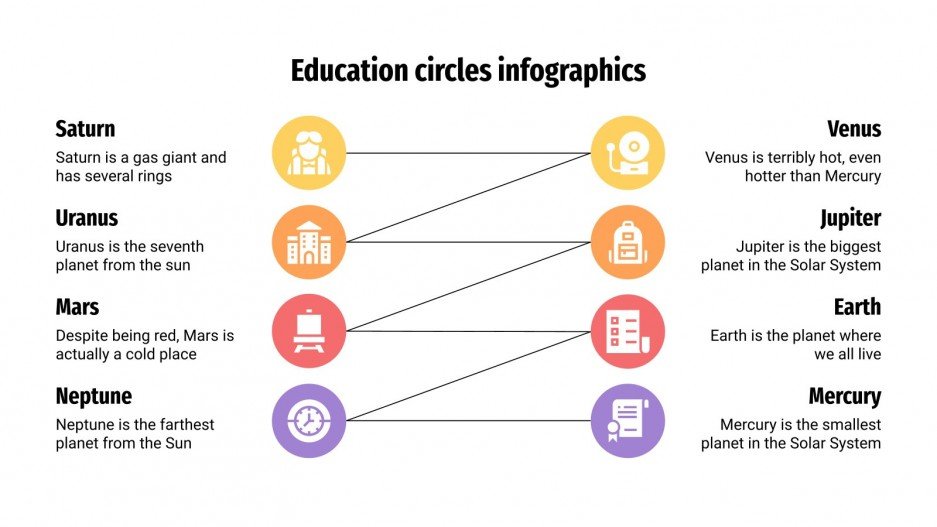 Education circles infographics

Saturn
Saturn is a gas giant and has several rings

Uranus
Uranus is the seventh planet from the sun

Mars
Despite being red, Mars is actually a cold place

Neptune
Neptune is the farthest planet from the Sun

Venus
Venus is terribly hot, even hotter than Mercury

Jupiter
Jupiter is the biggest planet in the Solar System

Earth
Earth is the planet where we all live

Mercury
Mercury is the smallest planet in the Solar System