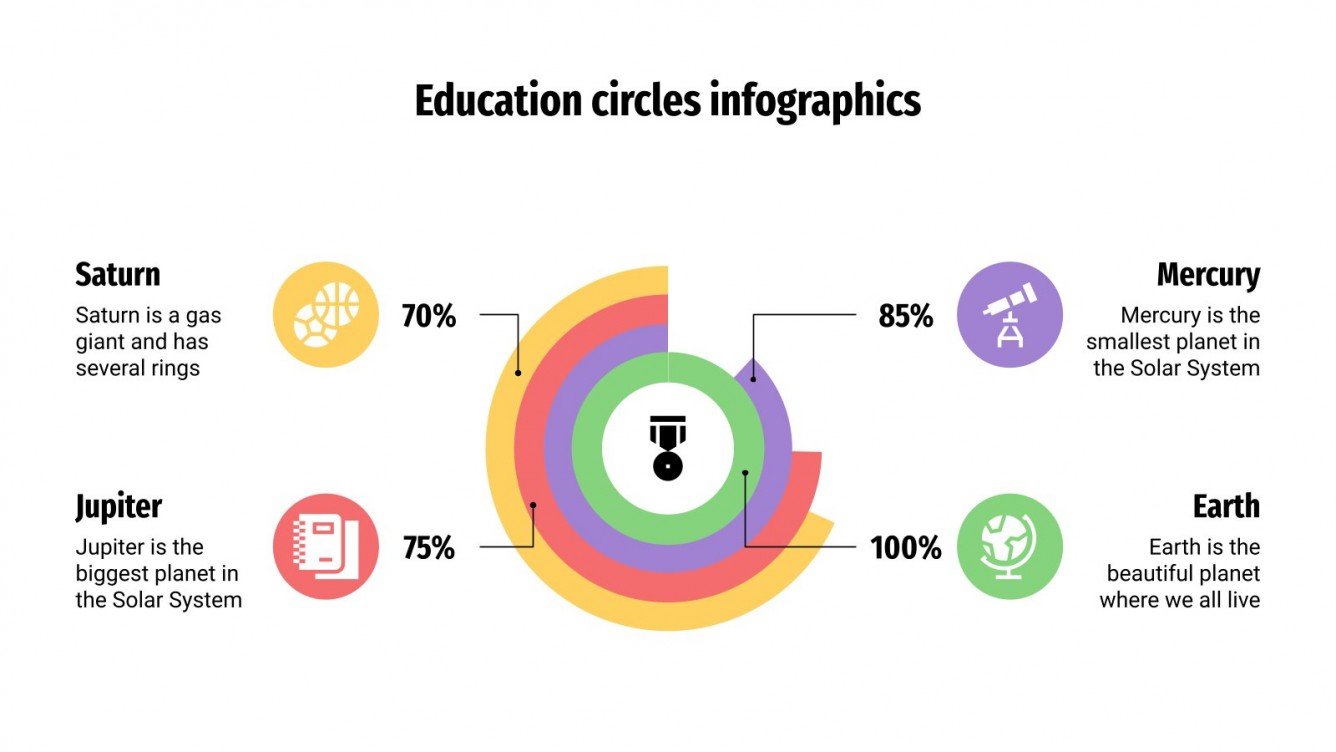 Education circles infographics

Saturn

Saturn is a gas giant and has several rings

70%

Jupiter

Jupiter is the biggest planet in the Solar System

75%

85%

Mercury

Mercury is the smallest planet in the Solar System

100%

Earth

Earth is the beautiful planet where we all live