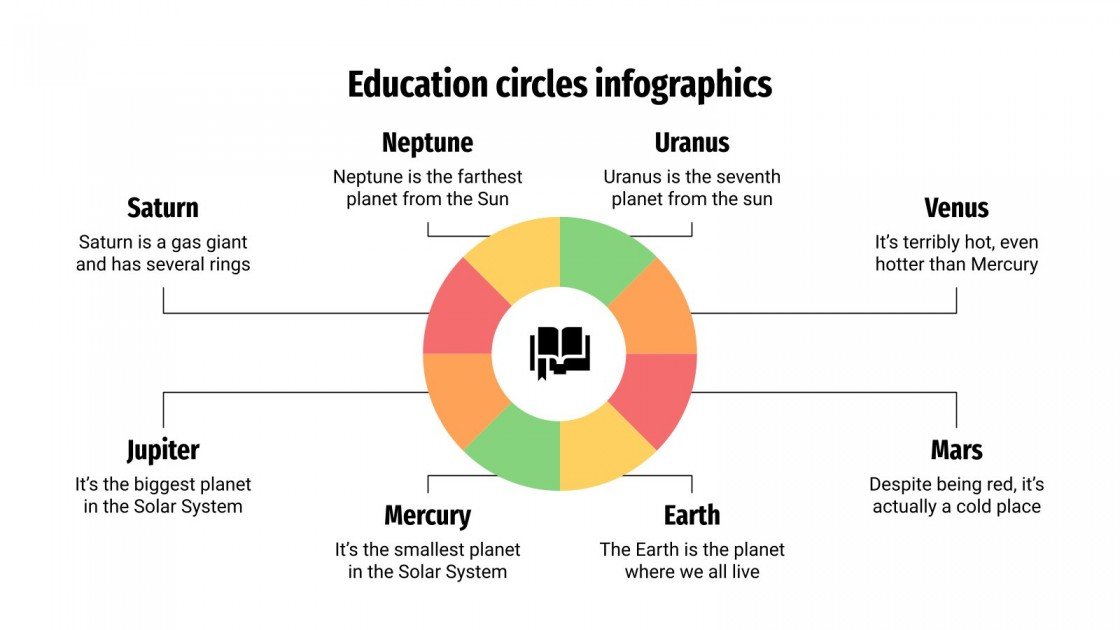 Education circles infographics

Neptune
Neptune is the farthest planet from the Sun

Uranus
Uranus is the seventh planet from the sun

Saturn
Saturn is a gas giant and has several rings

Venus
It's terribly hot, even hotter than Mercury

Jupiter
It's the biggest planet in the Solar System

Mars
Despite being red, it's actually a cold place

Mercury
It's the smallest planet in the Solar System

Earth
The Earth is the planet where we all live