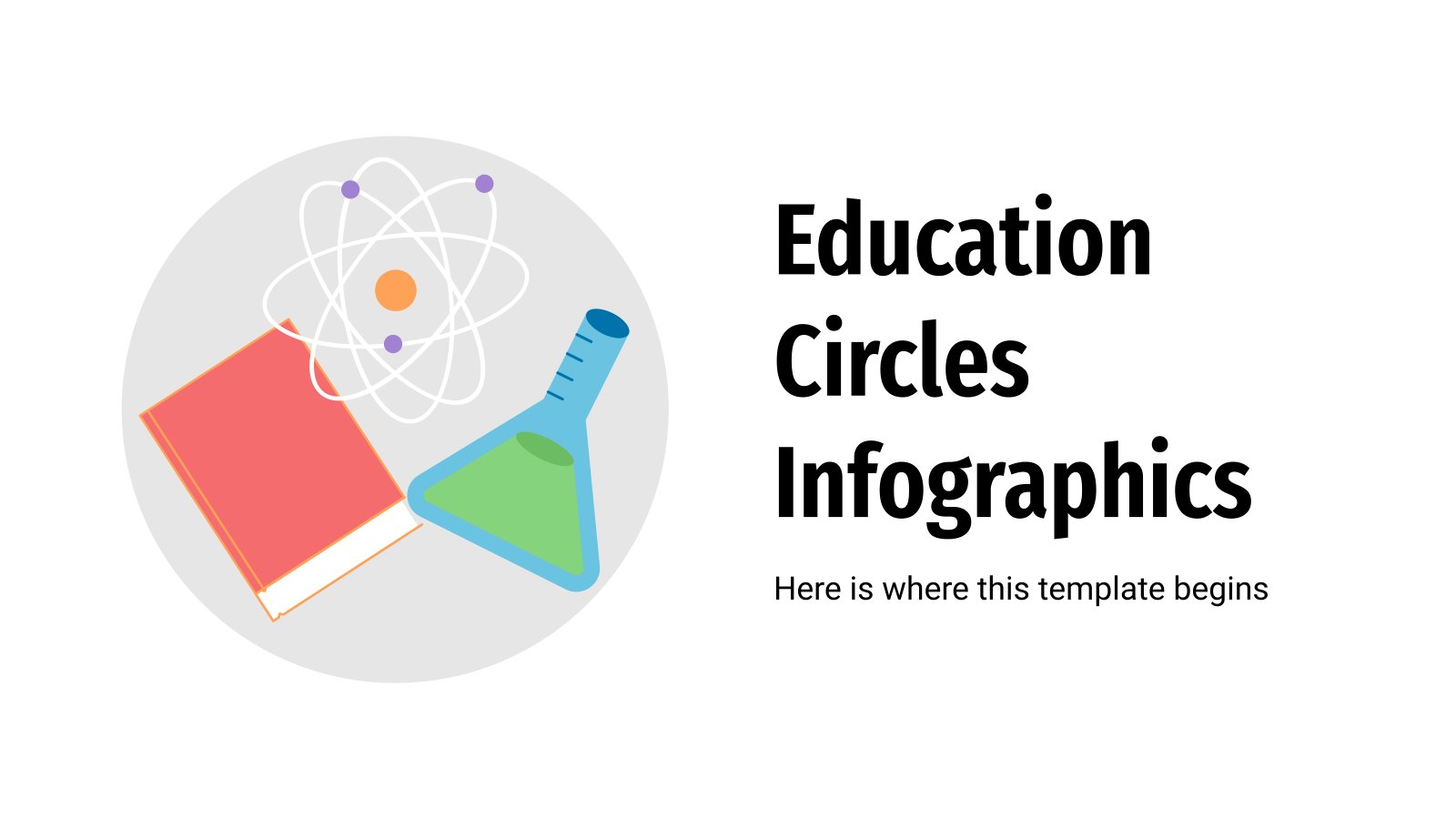 Education Circles Infographics

Here is where this template begins