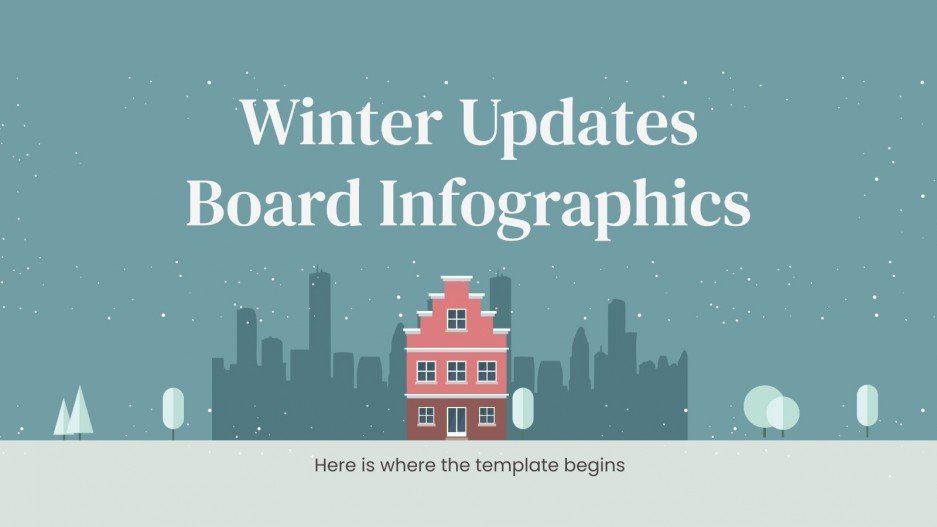 Winter Updates Board Infographics

Here is where the template begins