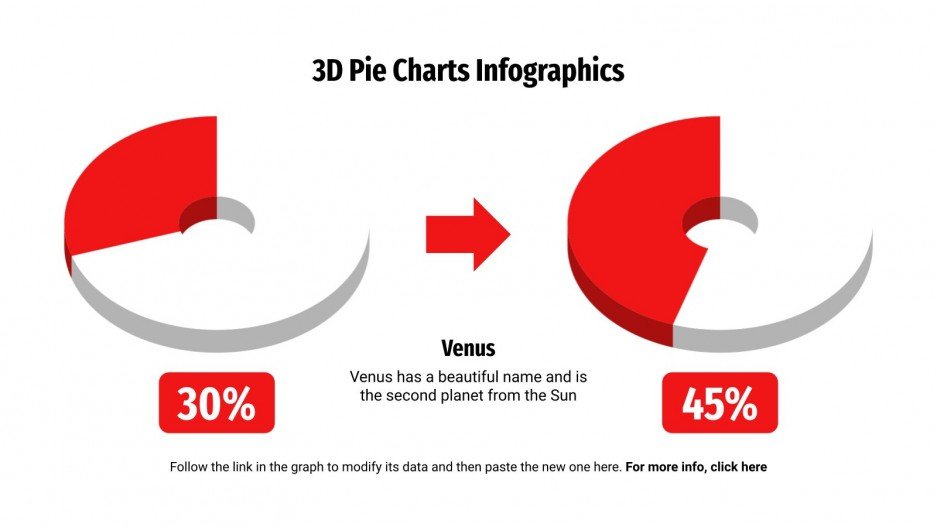 3D Pie Charts Infographics

30%

Venus

Venus has a beautiful name and is the second planet from the Sun

45%

Follow the link in the graph to modify its data and then paste the new one here. For more info, click here