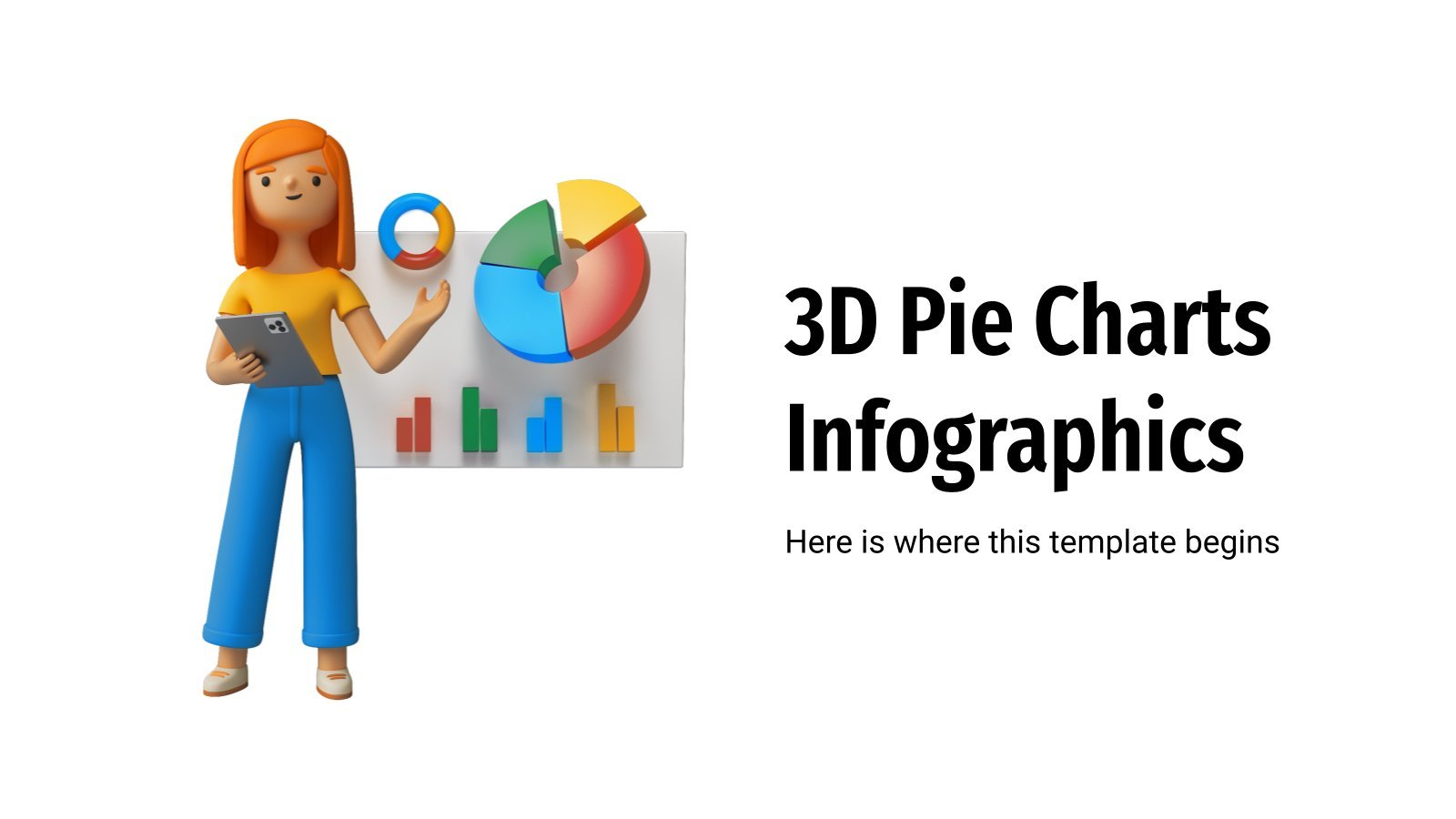 3D Pie Charts Infographics

Here is where this template begins